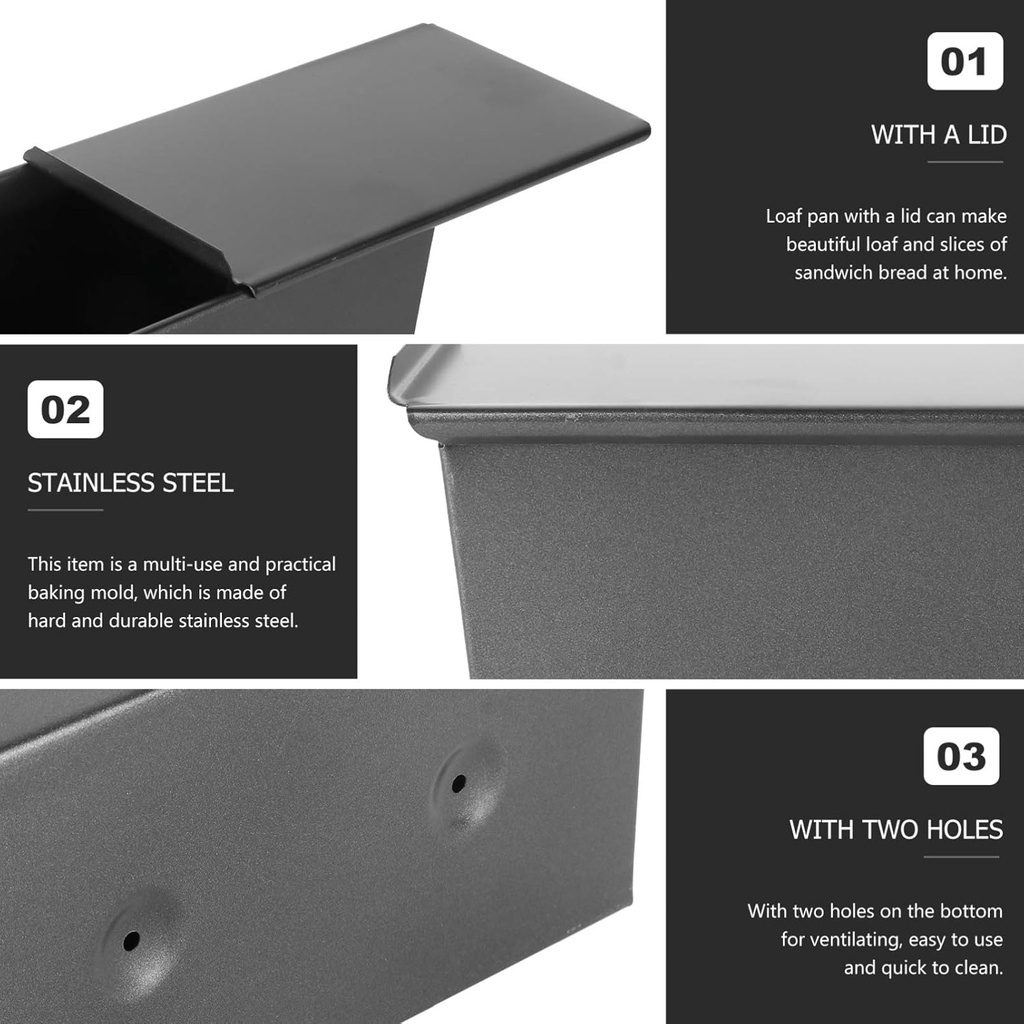 01

WITH A LID

Loaf pan with a lid can make beautiful loaf and slices of sandwich bread at home.

02

STAINLESS STEEL

This item is a multi-use and practical baking mold, which is made of hard and durable stainless steel.

03

WITH TWO HOLES

With two holes on the bottom for ventilating, easy to use and quick to clean.