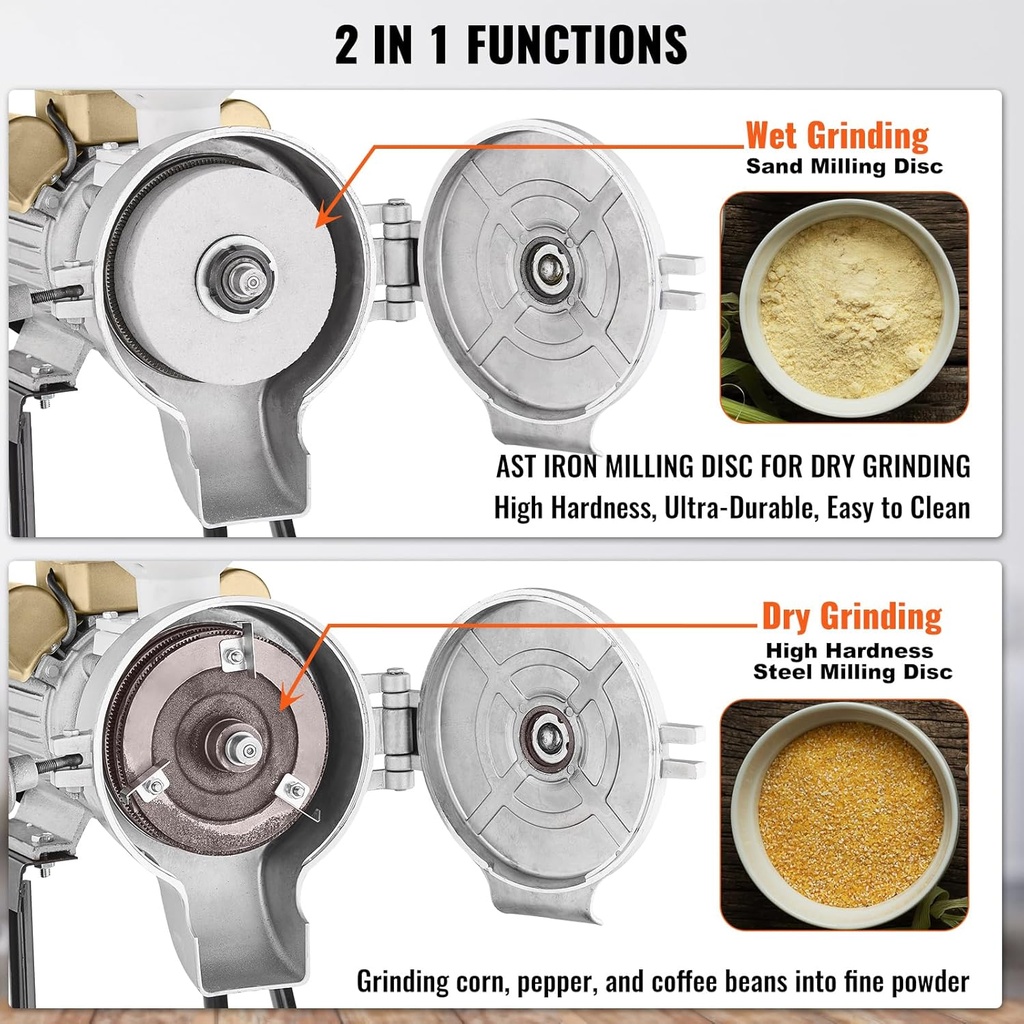 2 IN 1 FUNCTIONS

Wet Grinding
Sand Milling Disc

AST IRON MILLING DISC FOR DRY GRINDING
High Hardness, Ultra-Durable, Easy to Clean

Dry Grinding
High Hardness
Steel Milling Disc

Grinding corn, pepper, and coffee beans into fine powder