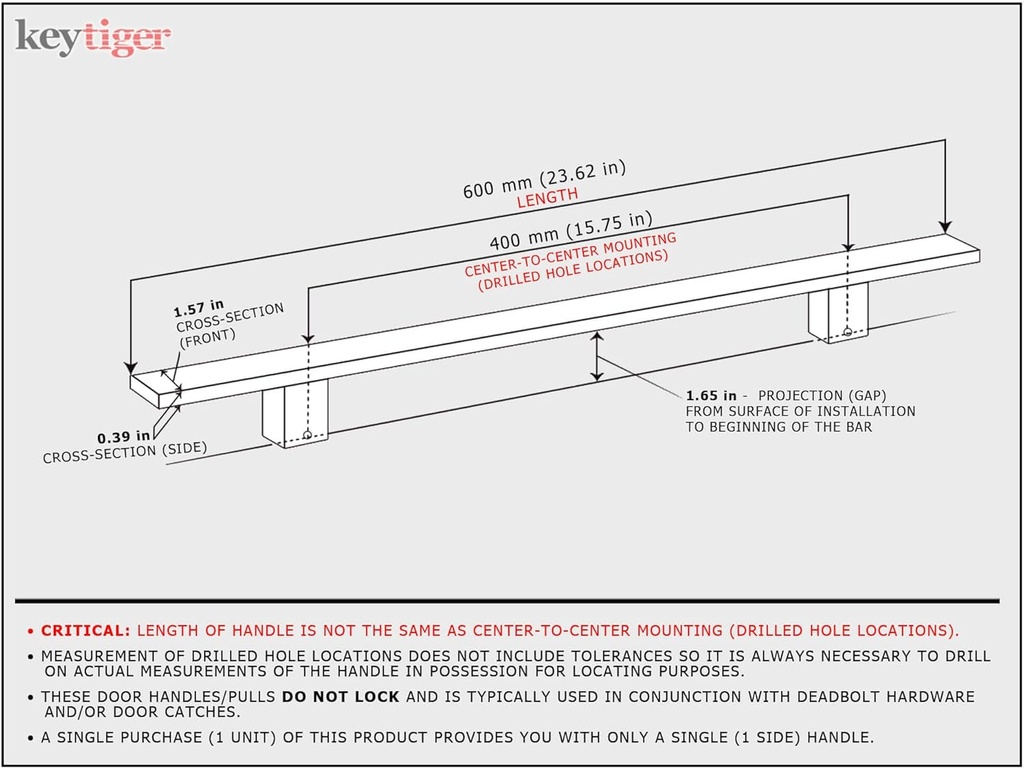 keytiger

600 mm (23.62 in)
LENGTH

400 mm (15.75 in)
CENTER-TO-CENTER MOUNTING
(DRILLED HOLE LOCATIONS)

1.57 in
CROSS-SECTION
(FRONT)

0.39 in
CROSS-SECTION (SIDE)

1.65 in - PROJECTION (GAP)
FROM SURFACE OF INSTALLATION
TO BEGINNING OF THE BAR

• CRITICAL: LENGTH OF HANDLE IS NOT THE SAME AS CENTER-TO-CENTER MOUNTING (DRILLED HOLE LOCATIONS).

• MEASUREMENT OF DRILLED HOLE LOCATIONS DOES NOT INCLUDE TOLERANCES SO IT IS ALWAYS NECESSARY TO DRILL ON ACTUAL MEASUREMENTS OF THE HANDLE IN POSSESSION FOR LOCATING PURPOSES.

• THESE DOOR HANDLES/PULLS DO NOT LOCK AND IS TYPICALLY USED IN CONJUNCTION WITH DEADBOLT HARDWARE AND/OR DOOR CATCHES.

• A SINGLE PURCHASE (1 UNIT) OF THIS PRODUCT PROVIDES YOU WITH ONLY A SINGLE (1 SIDE) HANDLE.