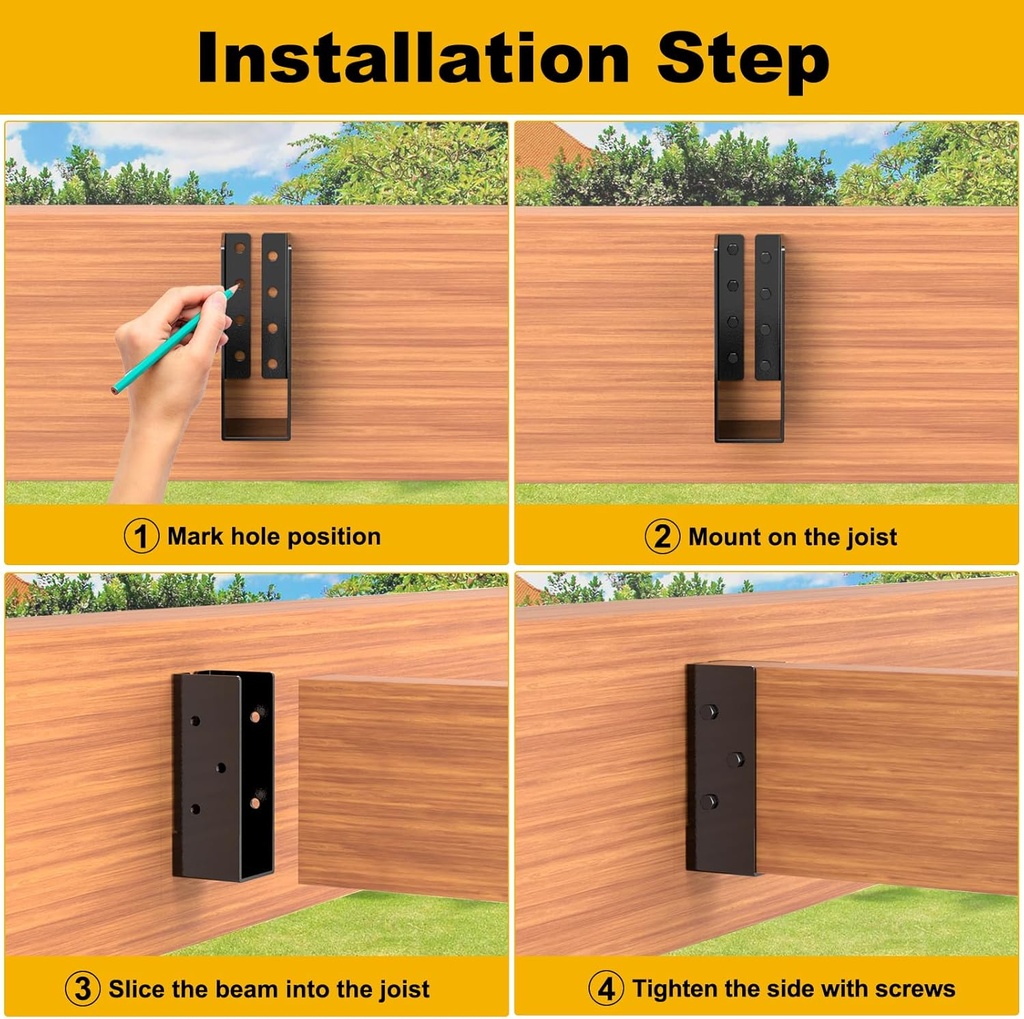 Installation Step

① Mark hole position

② Mount on the joist

③ Slice the beam into the joist

④ Tighten the side with screws