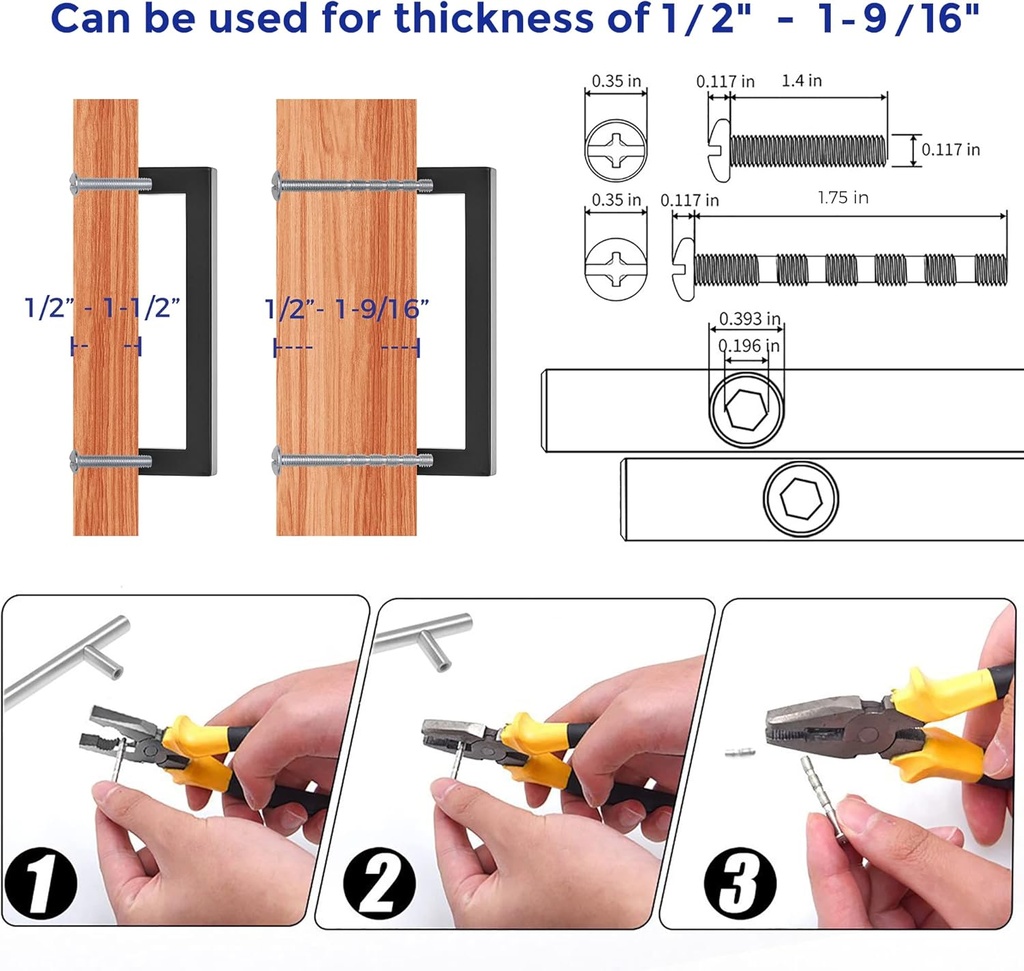 Can be used for thickness of 1/2" - 1-9/16"

1/2" - 1-1/2"

1/2"- 1-9/16"

0.35 in
0.117 in
1.4 in
0.117 in

0.35 in
0.117 in
1.75 in

0.393 in
0.196 in

1

2

3