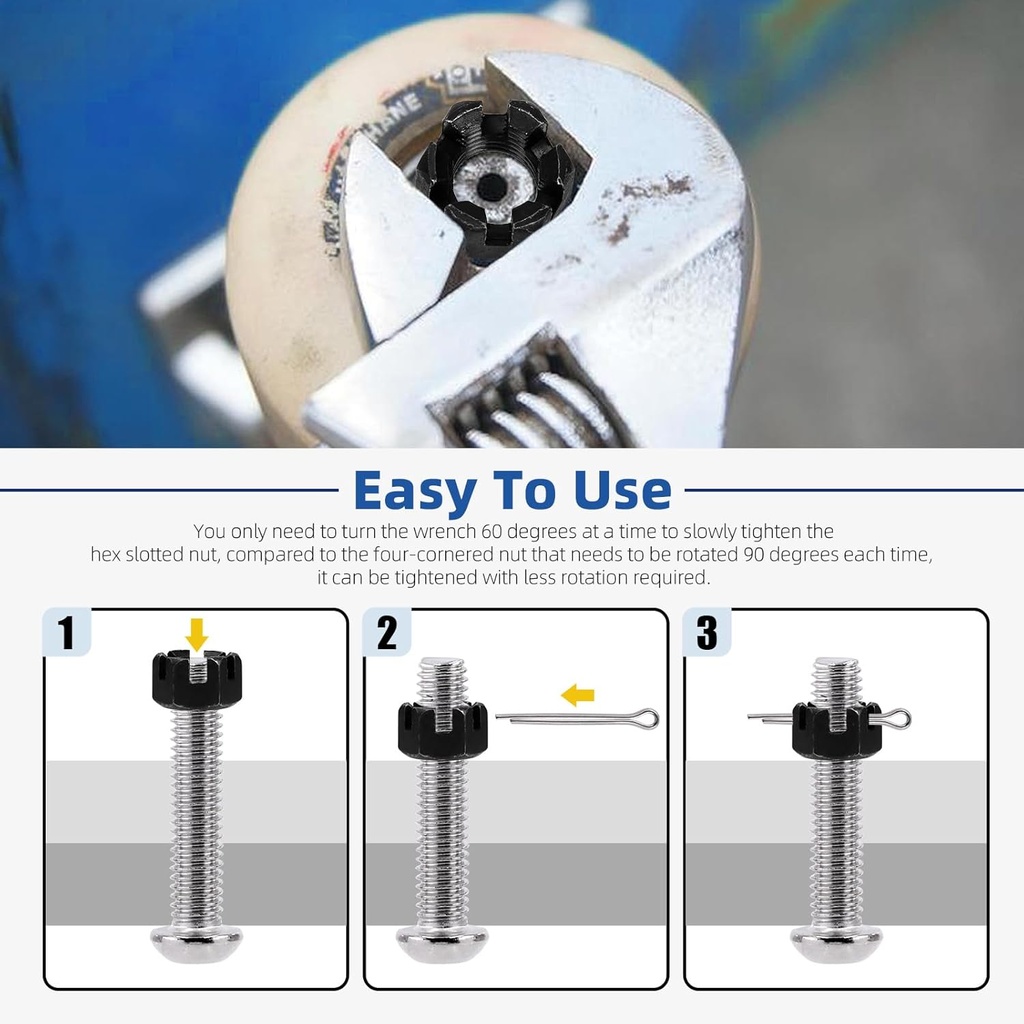 Easy To Use

You only need to turn the wrench 60 degrees at a time to slowly tighten the hex slotted nut, compared to the four-cornered nut that needs to be rotated 90 degrees each time, it can be tightened with less rotation required.

1

2

3