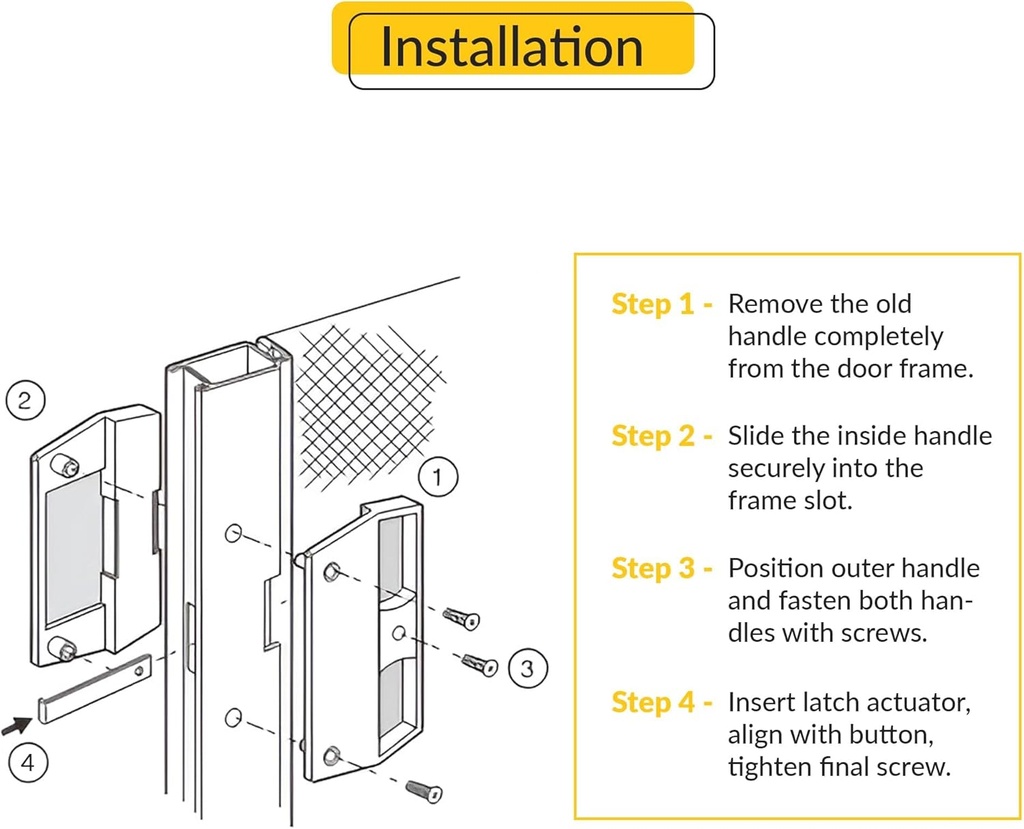 Installation

2

1

3

4

Step 1 - Remove the old handle completely from the door frame.

Step 2 - Slide the inside handle securely into the frame slot.

Step 3 - Position outer handle and fasten both handles with screws.

Step 4 - Insert latch actuator, align with button, tighten final screw.