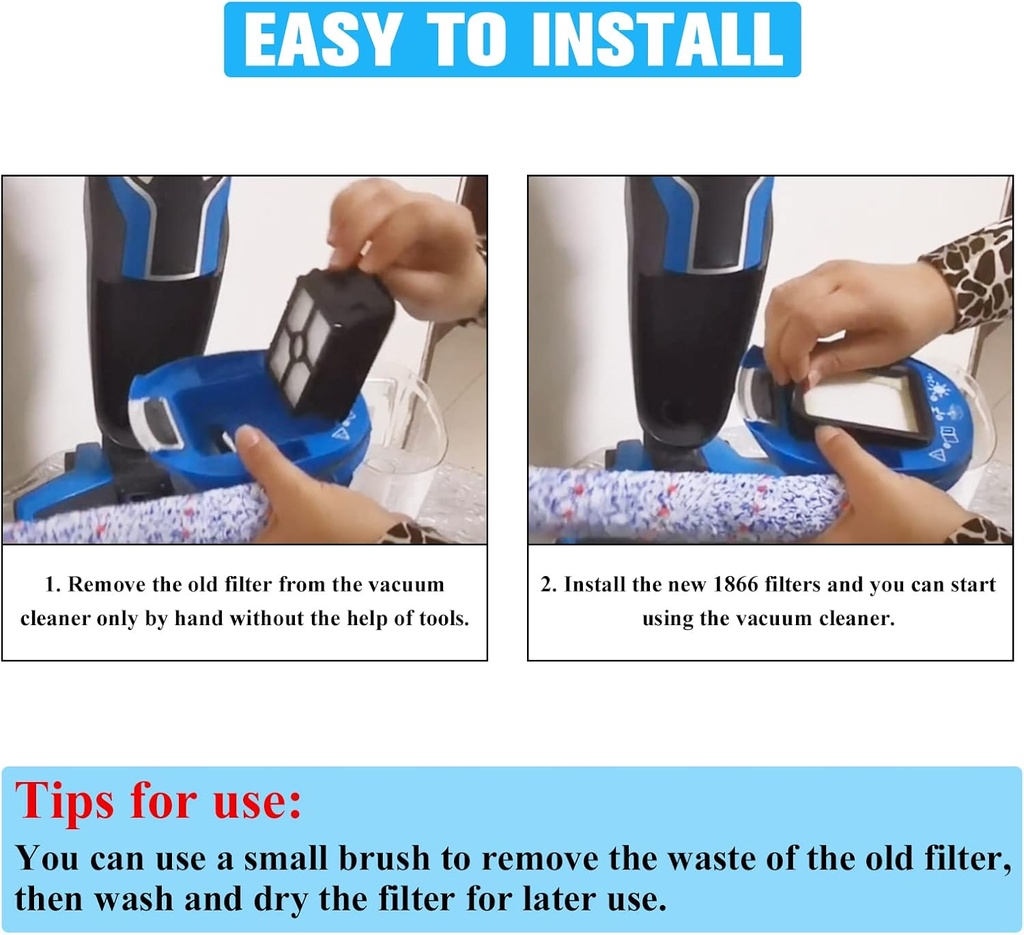 EASY TO INSTALL

1. Remove the old filter from the vacuum cleaner only by hand without the help of tools.

2. Install the new 1866 filters and you can start using the vacuum cleaner.

Tips for use:
You can use a small brush to remove the waste of the old filter, then wash and dry the filter for later use.