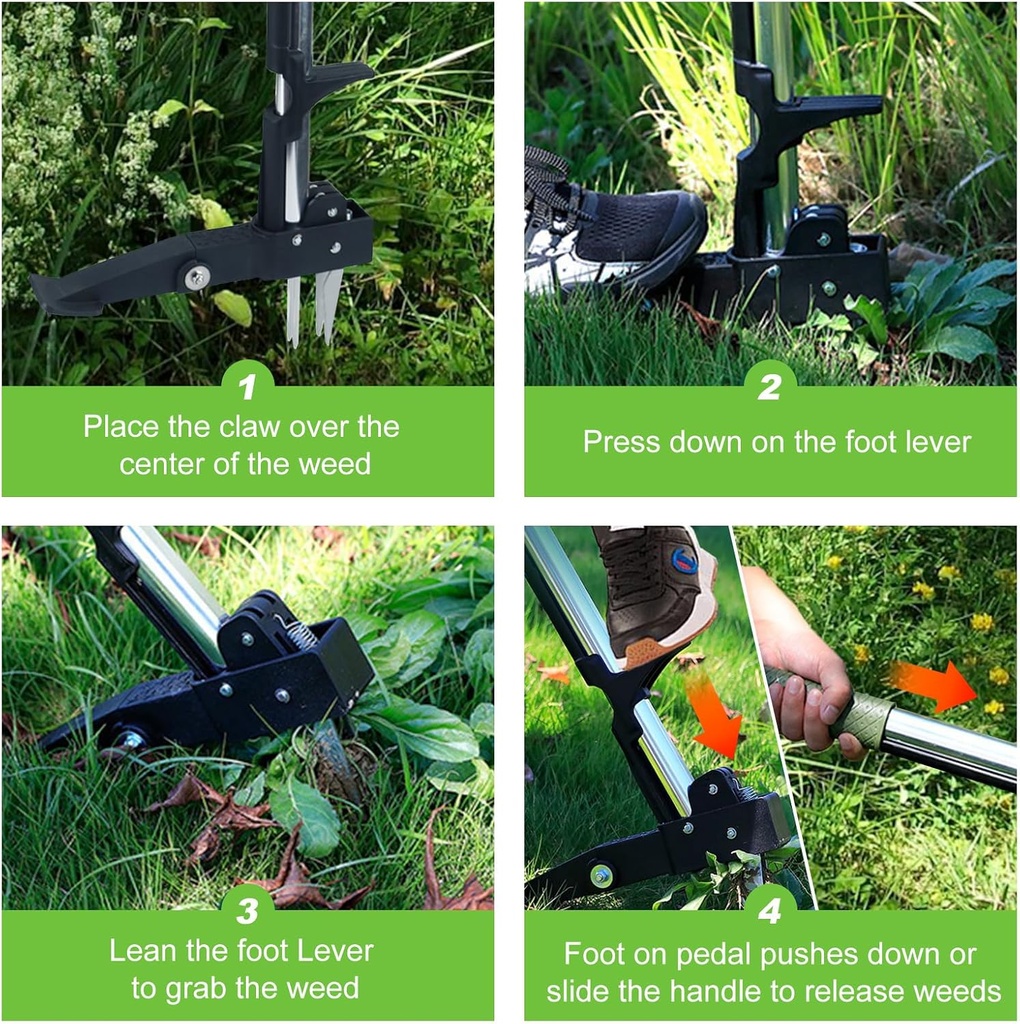 1
Place the claw over the center of the weed

2
Press down on the foot lever

3
Lean the foot Lever to grab the weed

4
Foot on pedal pushes down or slide the handle to release weeds