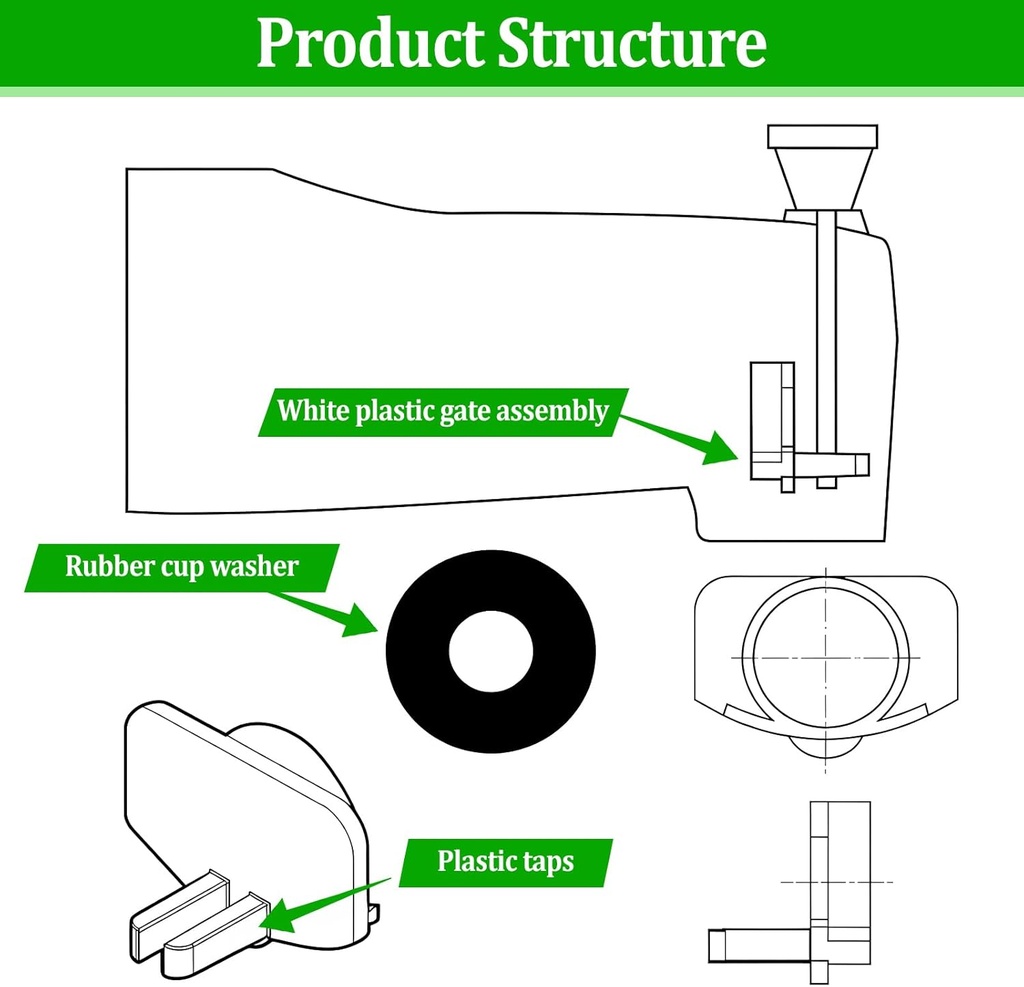 Product Structure

White plastic gate assembly

Rubber cup washer

Plastic taps