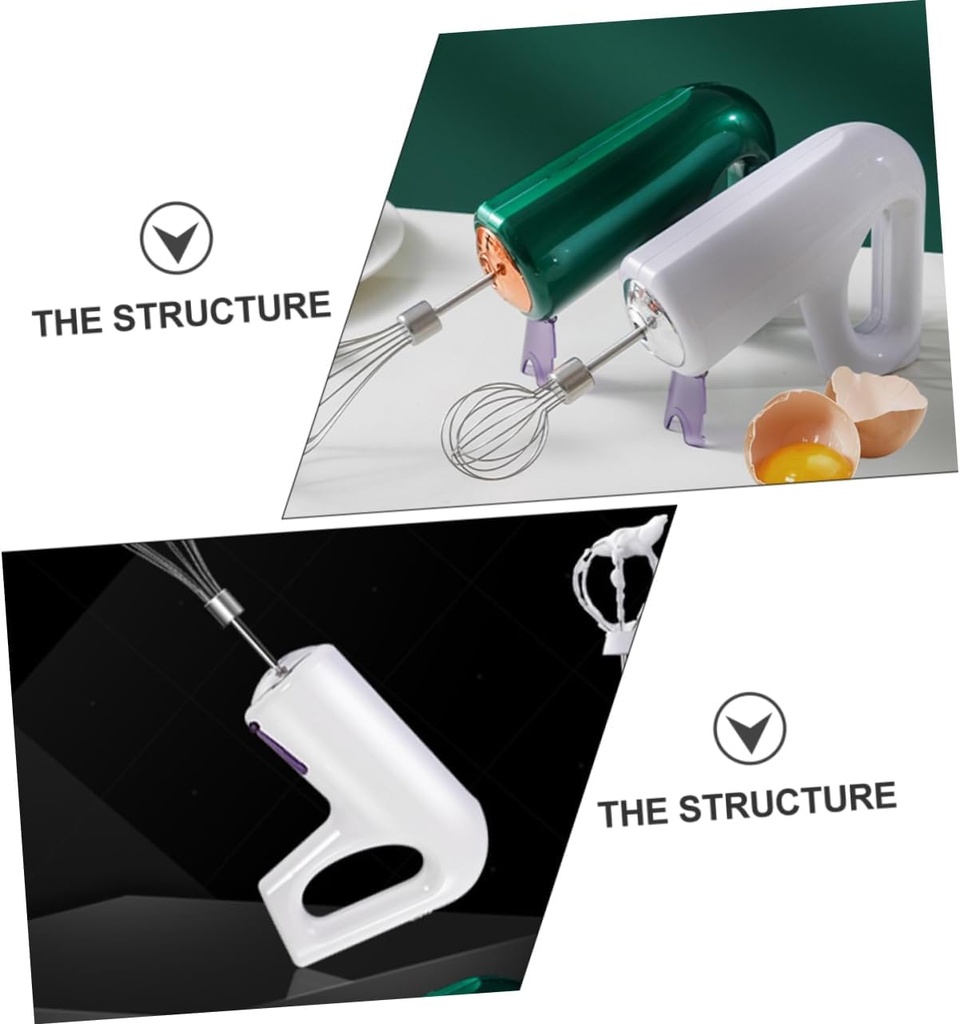 THE STRUCTURE

THE STRUCTURE