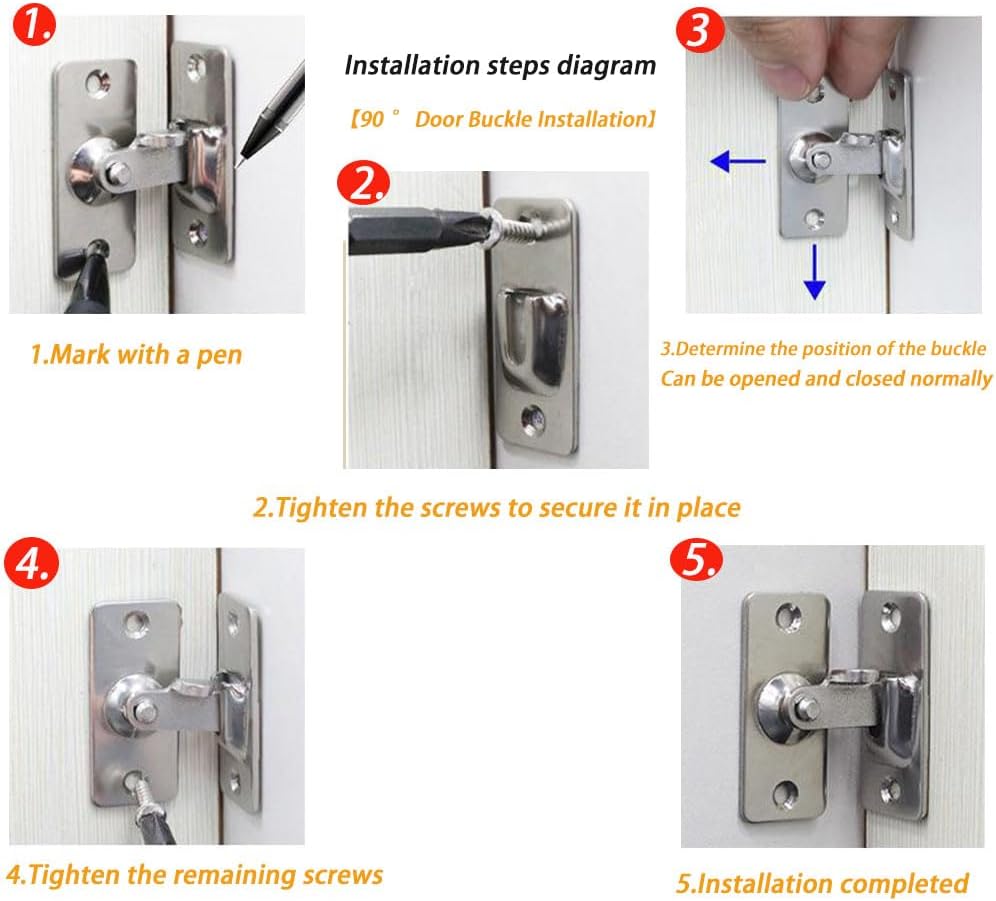 1.

Installation steps diagram

【90 ° Door Buckle Installation】

3

1.Mark with a pen

2.

3.Determine the position of the buckle
Can be opened and closed normally

2.Tighten the screws to secure it in place

4.

5.

4.Tighten the remaining screws

5.Installation completed