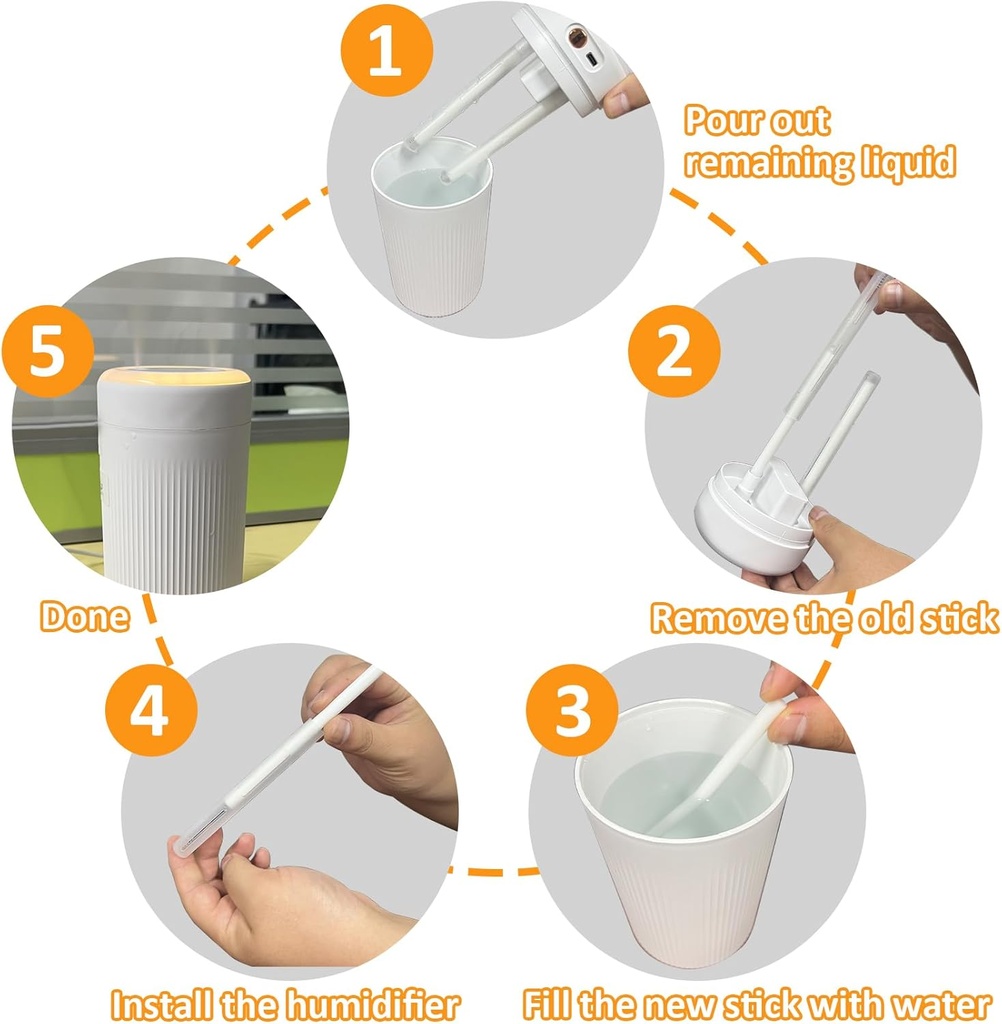 1
Pour out remaining liquid

2
Remove the old stick

3
Fill the new stick with water

4
Install the humidifier

5
Done