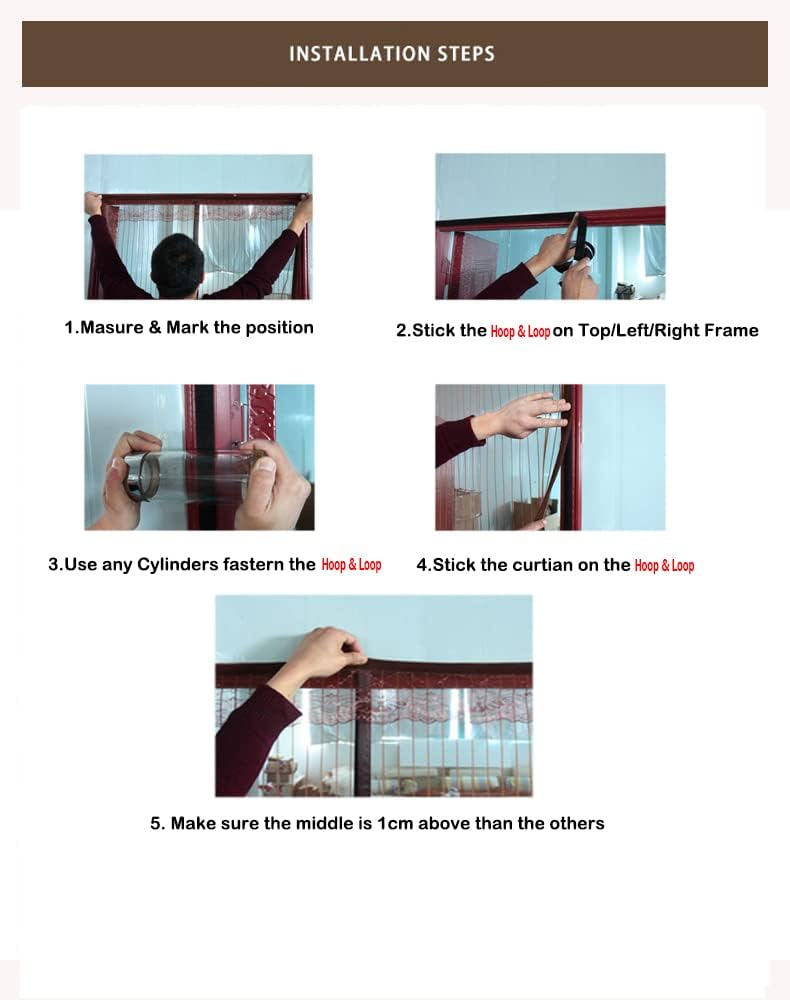 INSTALLATION STEPS

1.Masure & Mark the position

2.Stick the Hoop & Loop on Top/Left/Right Frame

3.Use any Cylinders fastern the Hoop & Loop

4.Stick the curtian on the Hoop & Loop

5. Make sure the middle is 1cm above than the others