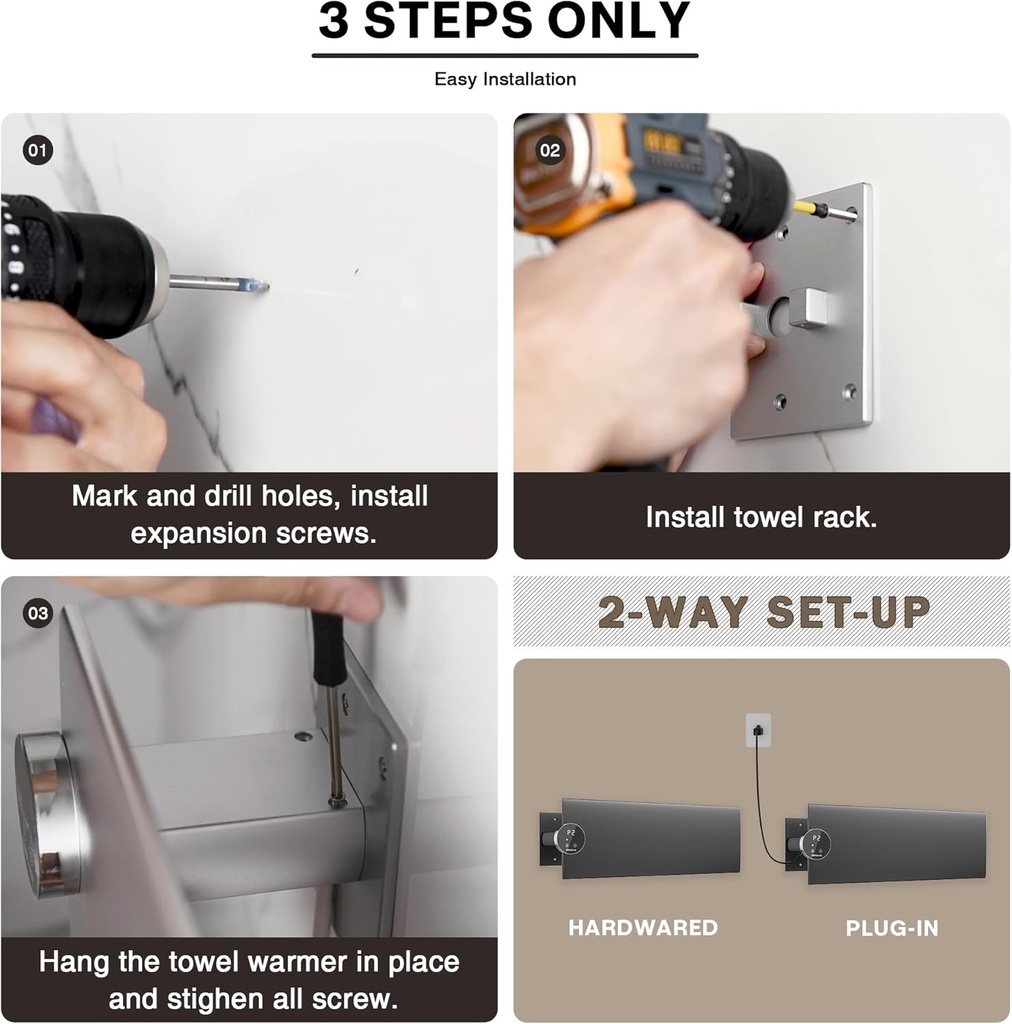 3 STEPS ONLY

Easy Installation

01

Mark and drill holes, install expansion screws.

02

Install towel rack.

03

Hang the towel warmer in place and stighen all screw.

2-WAY SET-UP

HARDWARED

PLUG-IN