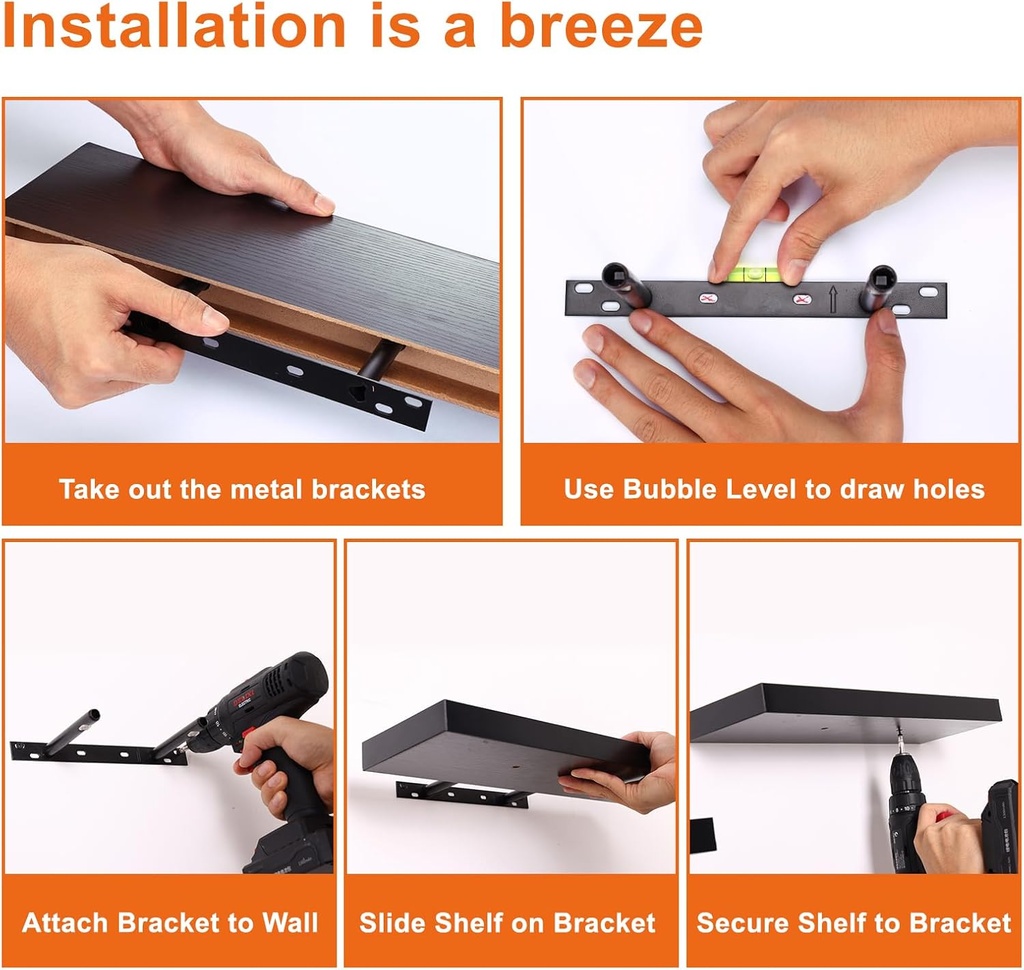 Installation is a breeze

Take out the metal brackets

Use Bubble Level to draw holes

Attach Bracket to Wall

Slide Shelf on Bracket

Secure Shelf to Bracket