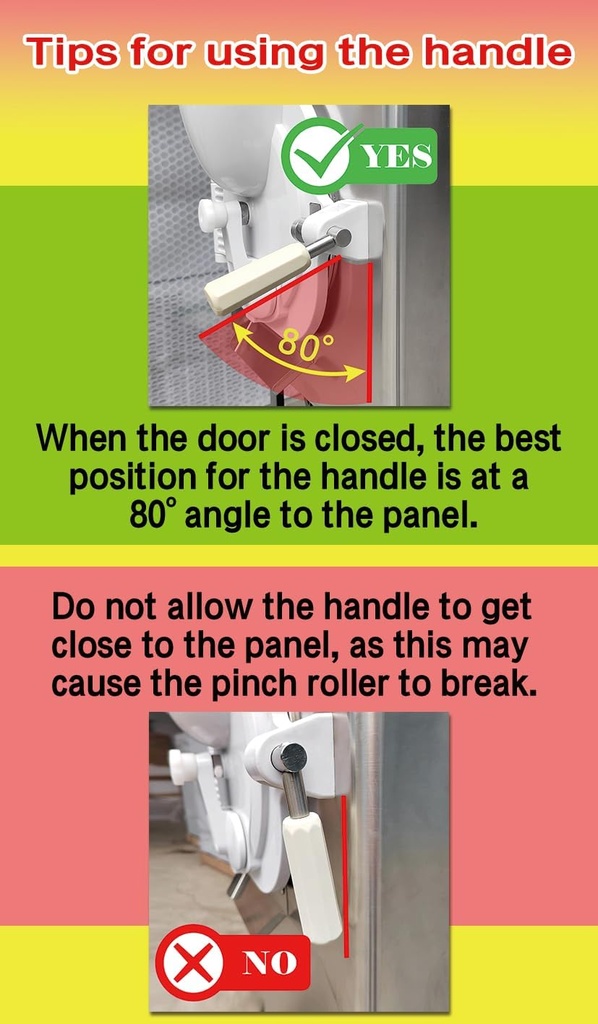 Tips for using the handle

YES

80°

When the door is closed, the best position for the handle is at a 80° angle to the panel.

Do not allow the handle to get close to the panel, as this may cause the pinch roller to break.

NO