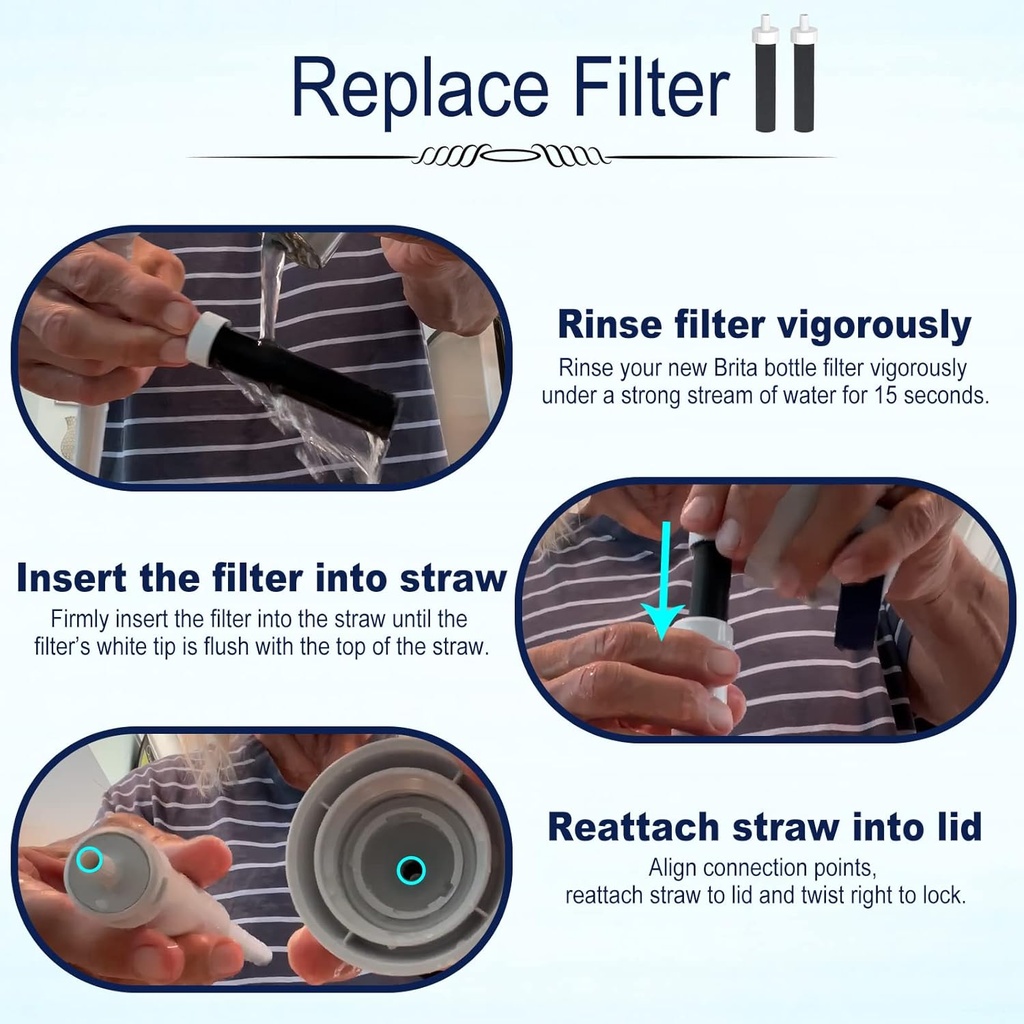 Replace Filter

Rinse filter vigorously
Rinse your new Brita bottle filter vigorously under a strong stream of water for 15 seconds.

Insert the filter into straw
Firmly insert the filter into the straw until the filter's white tip is flush with the top of the straw.

Reattach straw into lid
Align connection points, reattach straw to lid and twist right to lock.