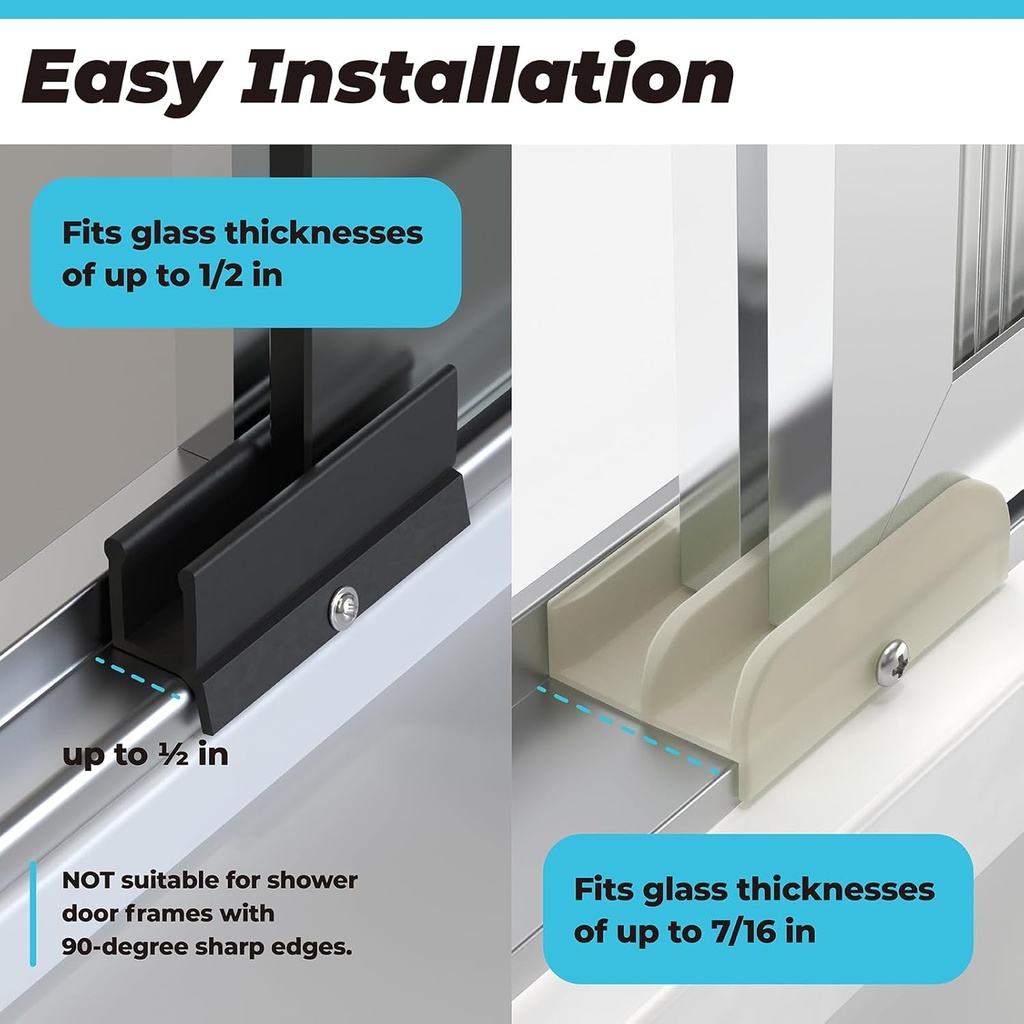 Easy Installation

Fits glass thicknesses of up to 1/2 in

up to ½ in

NOT suitable for shower door frames with 90-degree sharp edges.

Fits glass thicknesses of up to 7/16 in