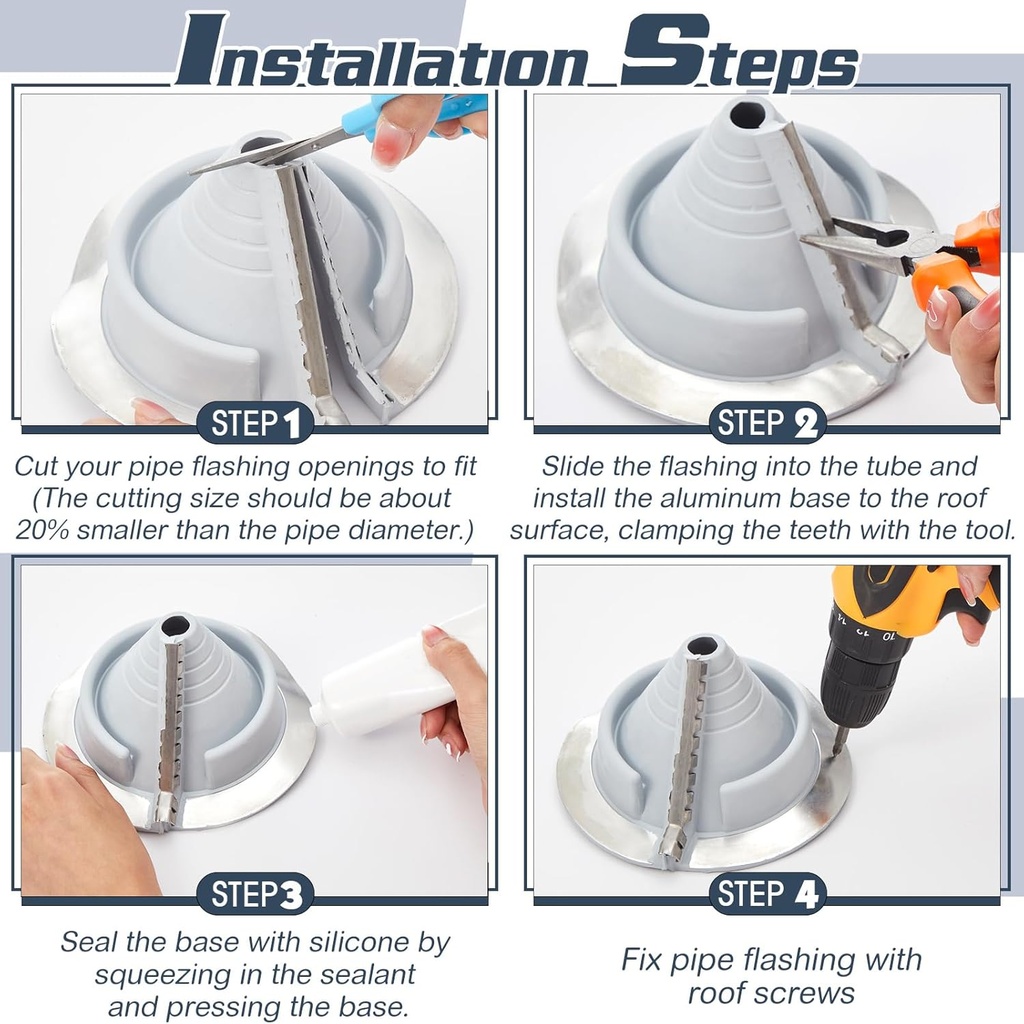 Installation Steps

STEP 1

Cut your pipe flashing openings to fit (The cutting size should be about 20% smaller than the pipe diameter.)

STEP 2

Slide the flashing into the tube and install the aluminum base to the roof surface, clamping the teeth with the tool.

STEP 3

Seal the base with silicone by squeezing in the sealant and pressing the base.

STEP 4

Fix pipe flashing with roof screws