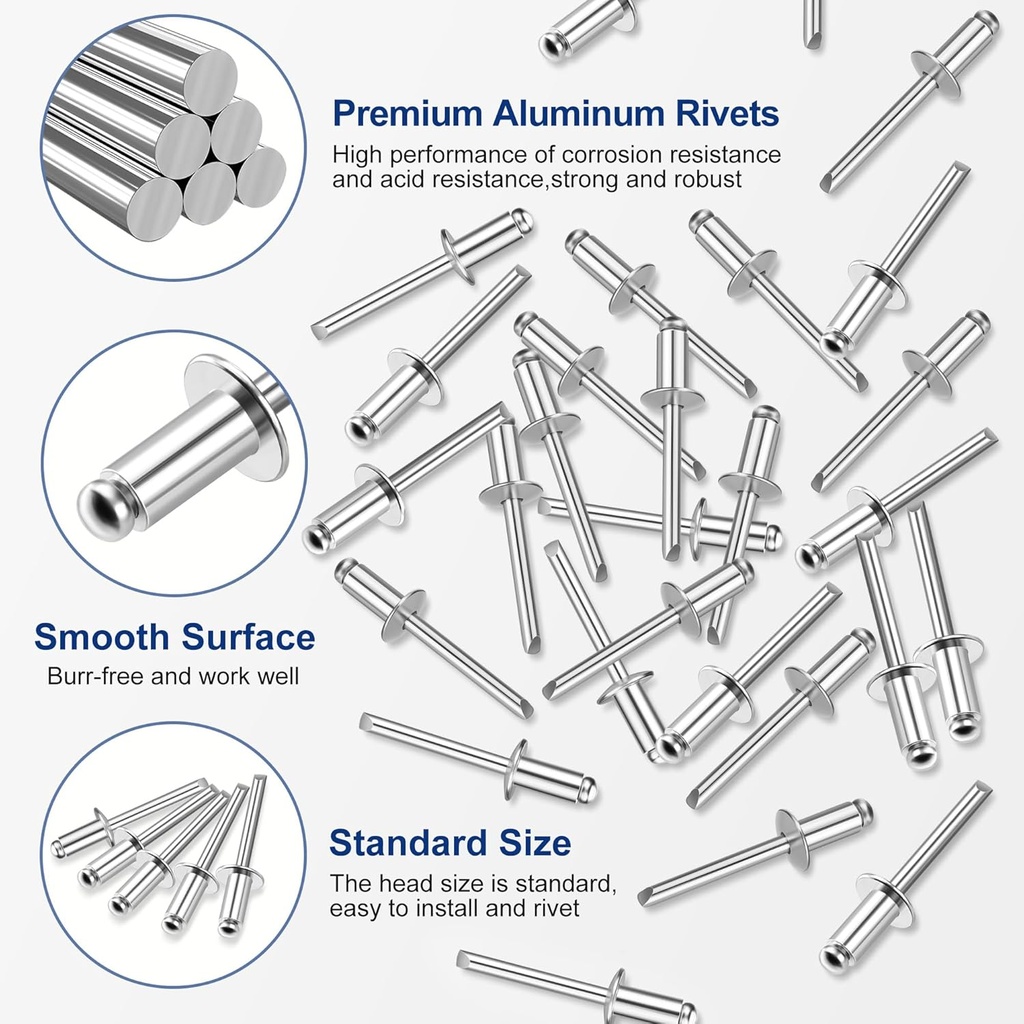 Premium Aluminum Rivets
High performance of corrosion resistance and acid resistance,strong and robust

Smooth Surface
Burr-free and work well

Standard Size
The head size is standard, easy to install and rivet