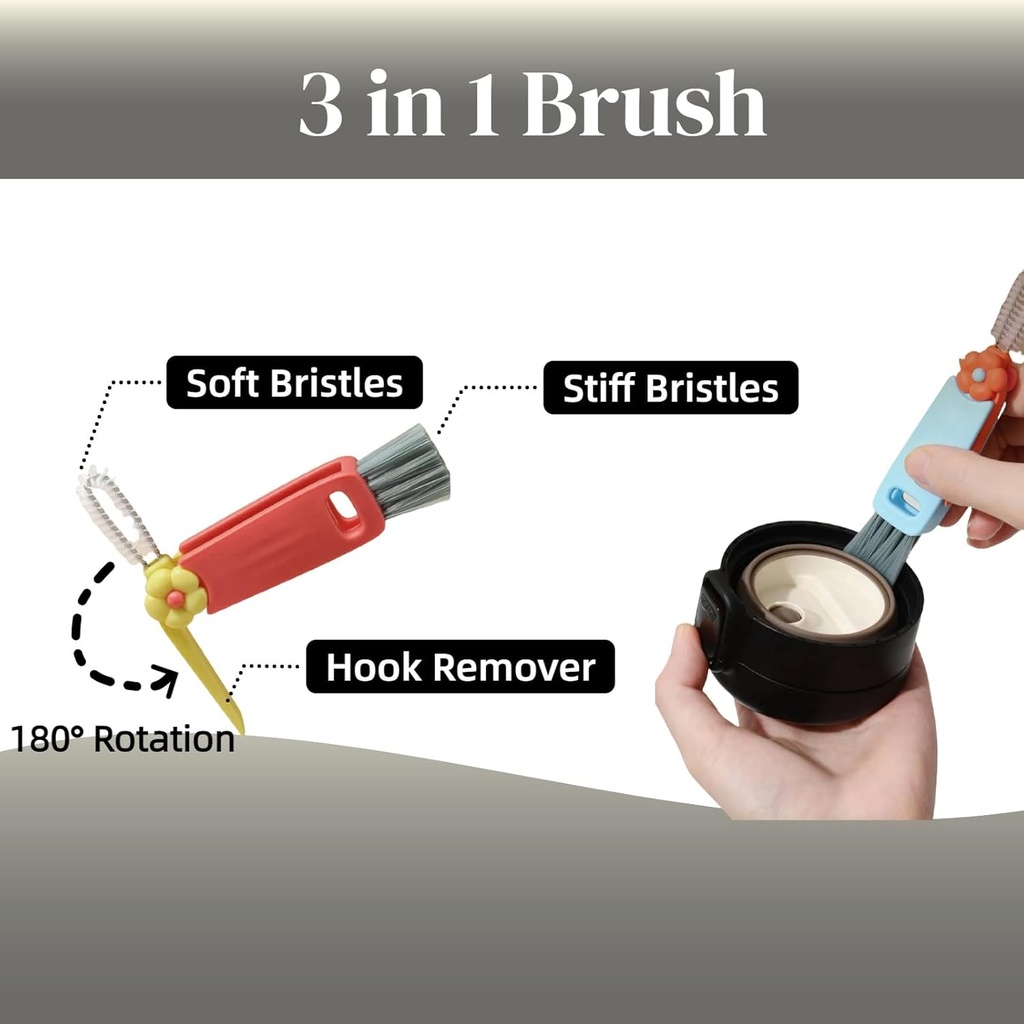 3 in 1 Brush

Soft Bristles

Stiff Bristles

Hook Remover

180° Rotation