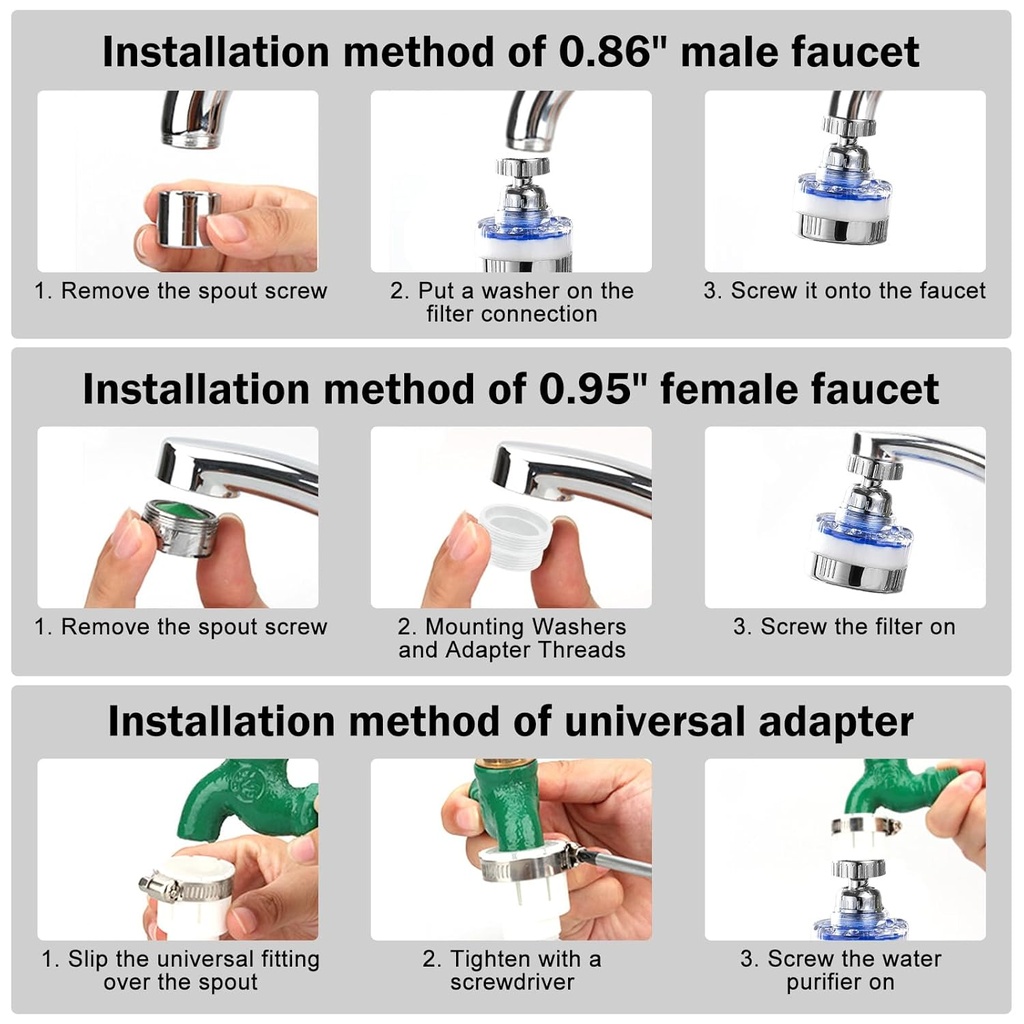 Installation method of 0.86" male faucet

1. Remove the spout screw

2. Put a washer on the filter connection

3. Screw it onto the faucet

Installation method of 0.95" female faucet

1. Remove the spout screw

2. Mounting Washers and Adapter Threads

3. Screw the filter on

Installation method of universal adapter

1. Slip the universal fitting over the spout

2. Tighten with a screwdriver

3. Screw the water purifier on