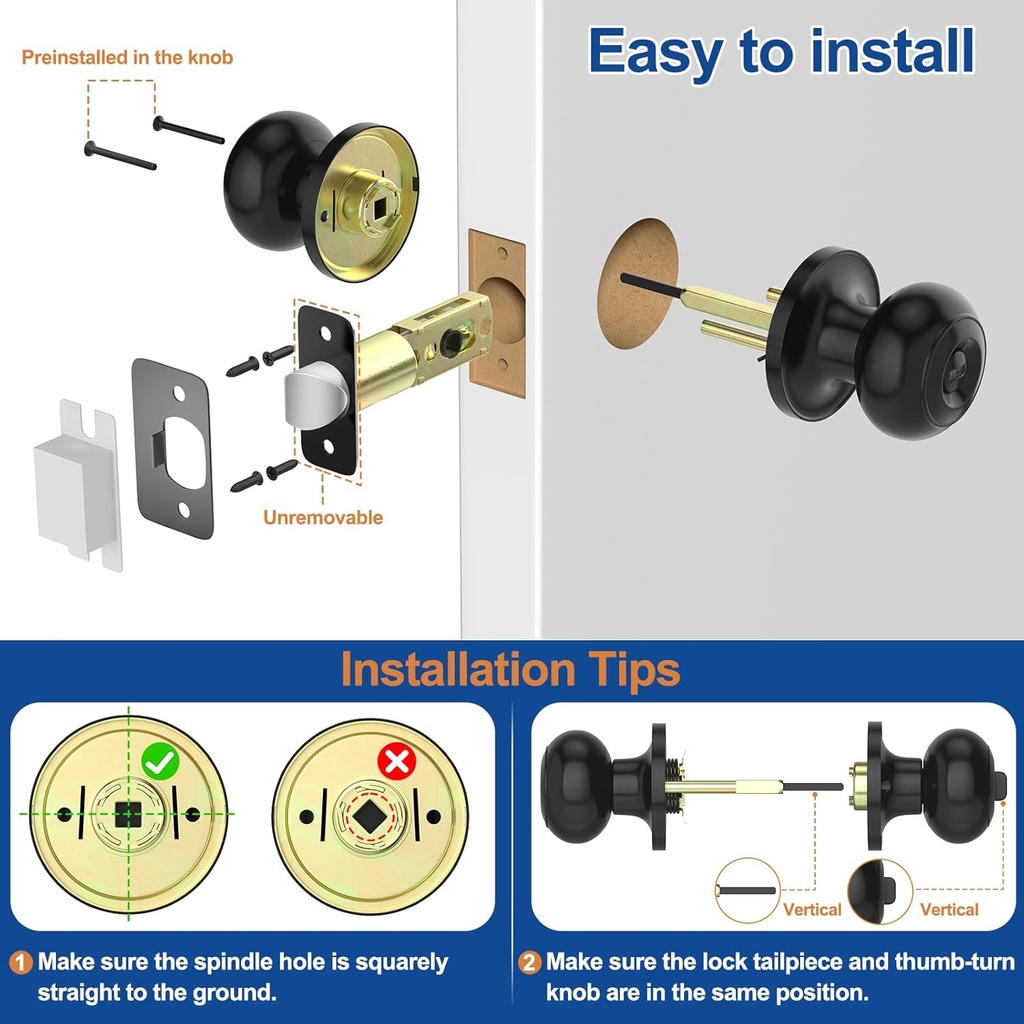 Preinstalled in the knob

Easy to install

Unremovable

Installation Tips

Vertical

Vertical

1 Make sure the spindle hole is squarely straight to the ground.

2 Make sure the lock tailpiece and thumb-turn knob are in the same position.