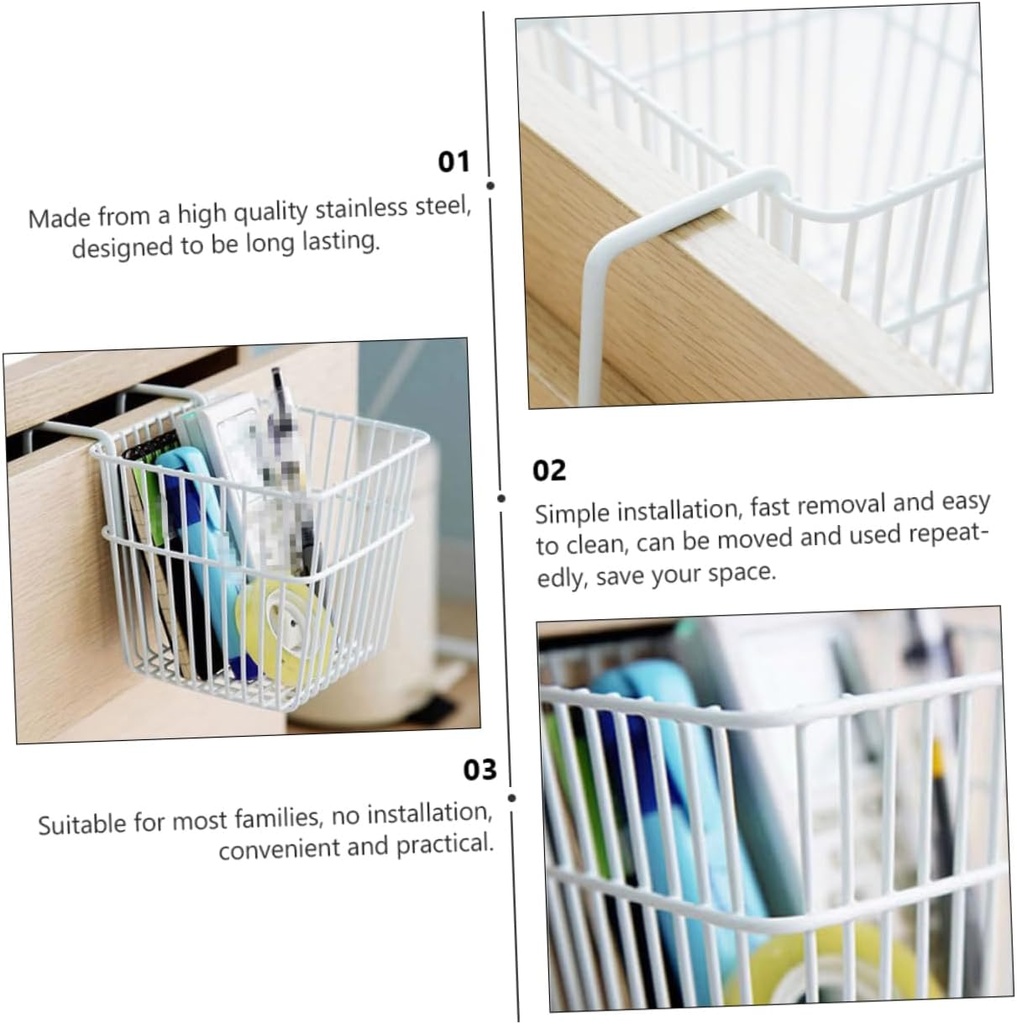 01

Made from a high quality stainless steel, designed to be long lasting.

02

Simple installation, fast removal and easy to clean, can be moved and used repeatedly, save your space.

03

Suitable for most families, no installation, convenient and practical.