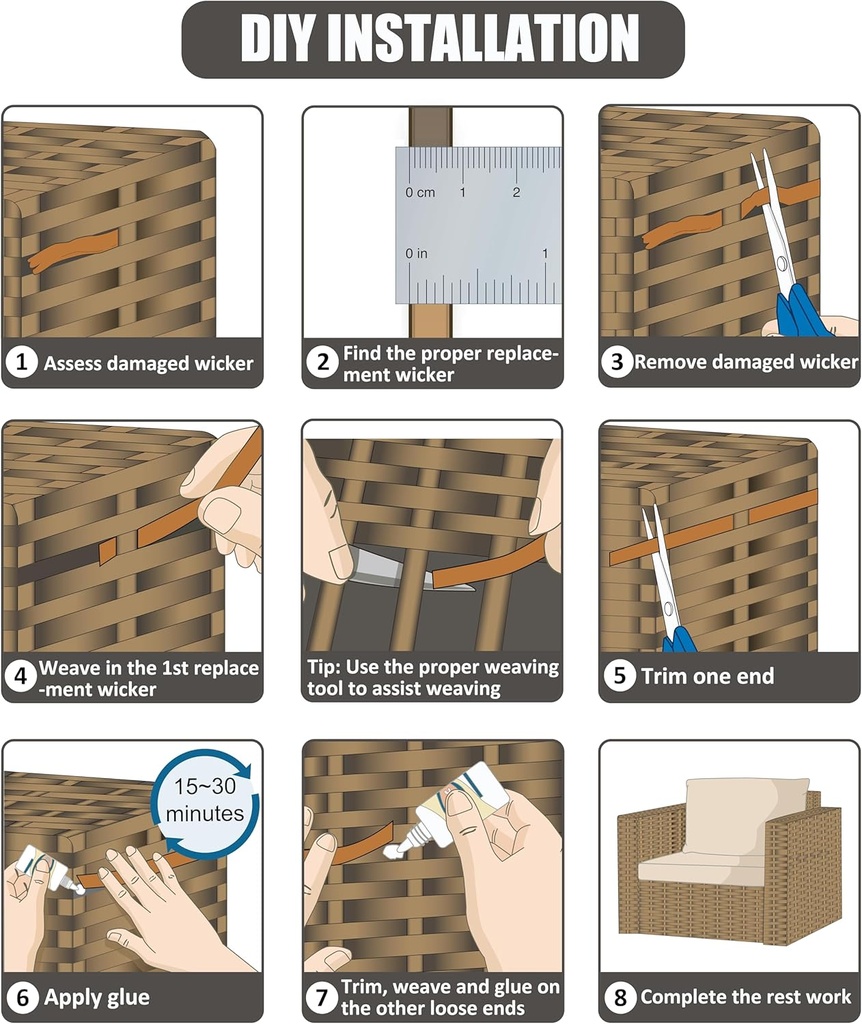 DIY INSTALLATION

1 Assess damaged wicker

0 cm 1 2
0 in 1

2 Find the proper replacement wicker

3 Remove damaged wicker

4 Weave in the 1st replacement wicker

Tip: Use the proper weaving tool to assist weaving

5 Trim one end

15~30 minutes

6 Apply glue

7 Trim, weave and glue on the other loose ends

8 Complete the rest work