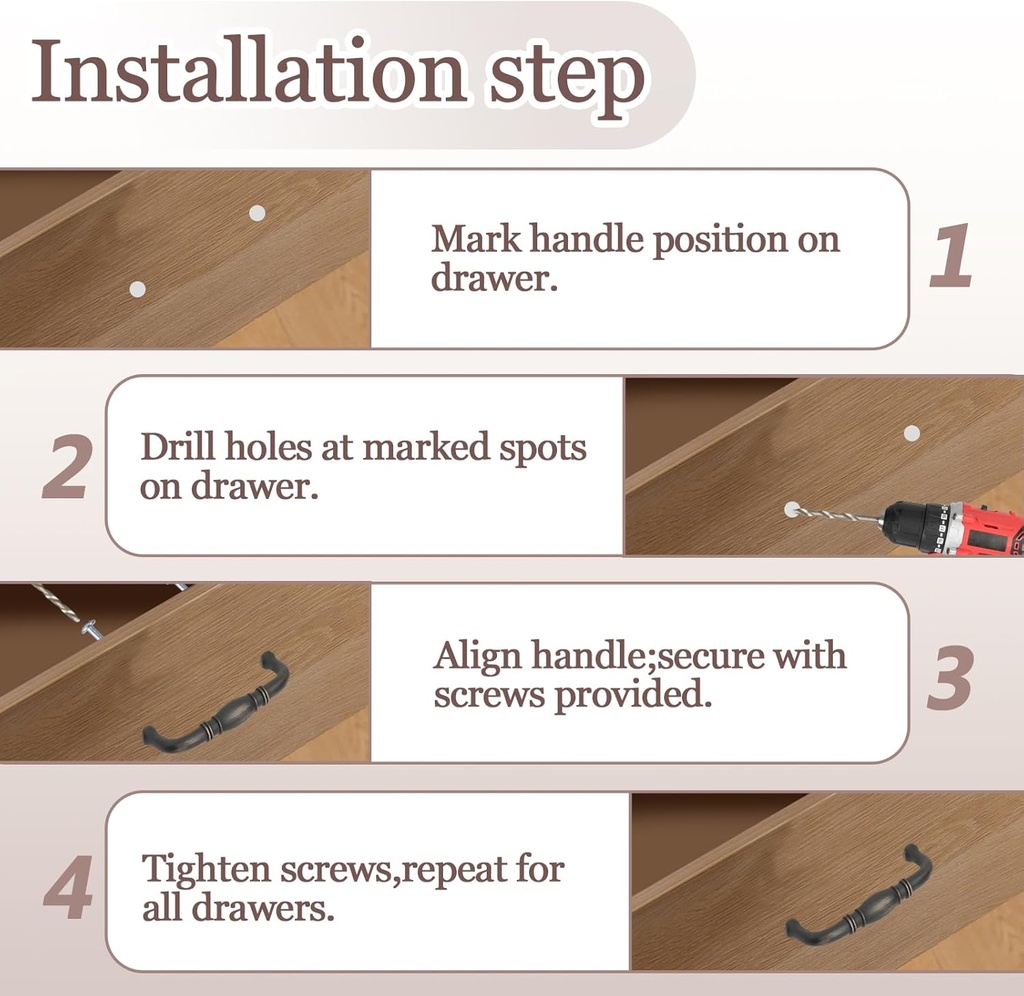 Installation step

Mark handle position on drawer.

1

2

Drill holes at marked spots on drawer.

Align handle;secure with screws provided.

3

4

Tighten screws,repeat for all drawers.