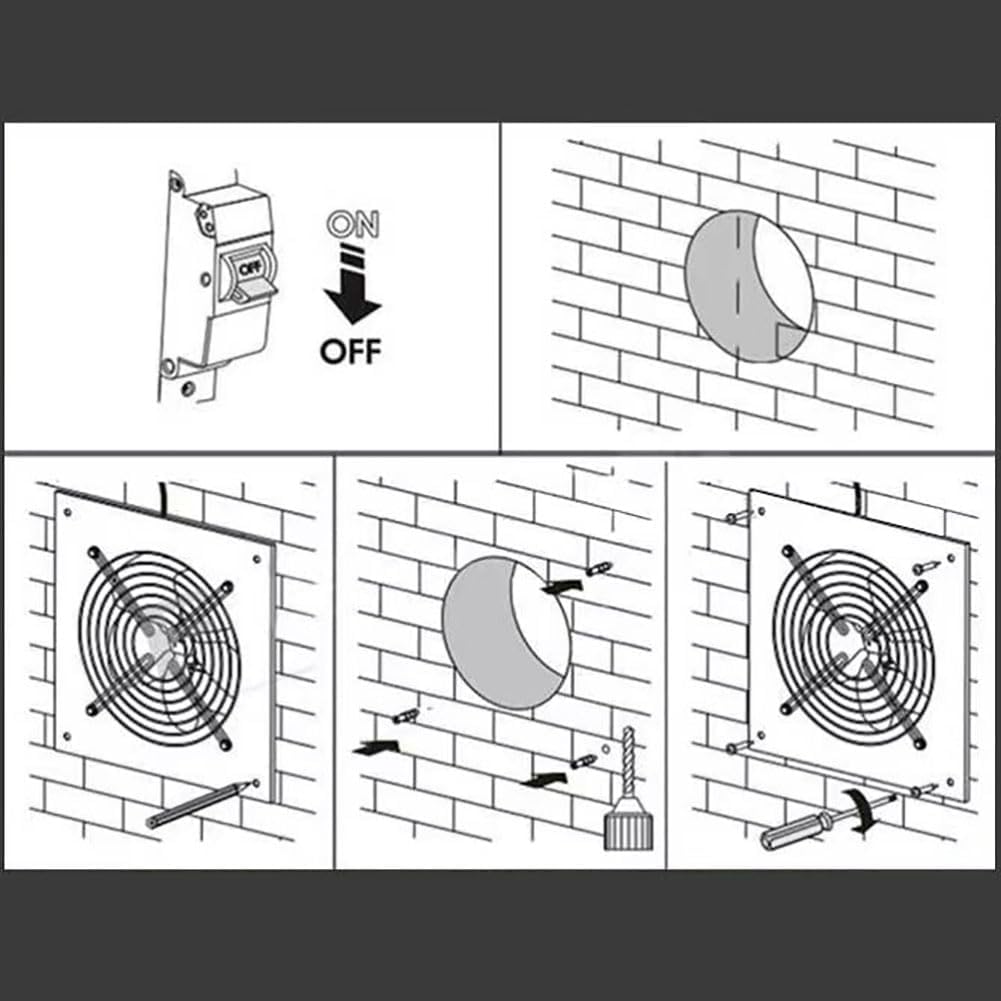 OFF

ON

OFF