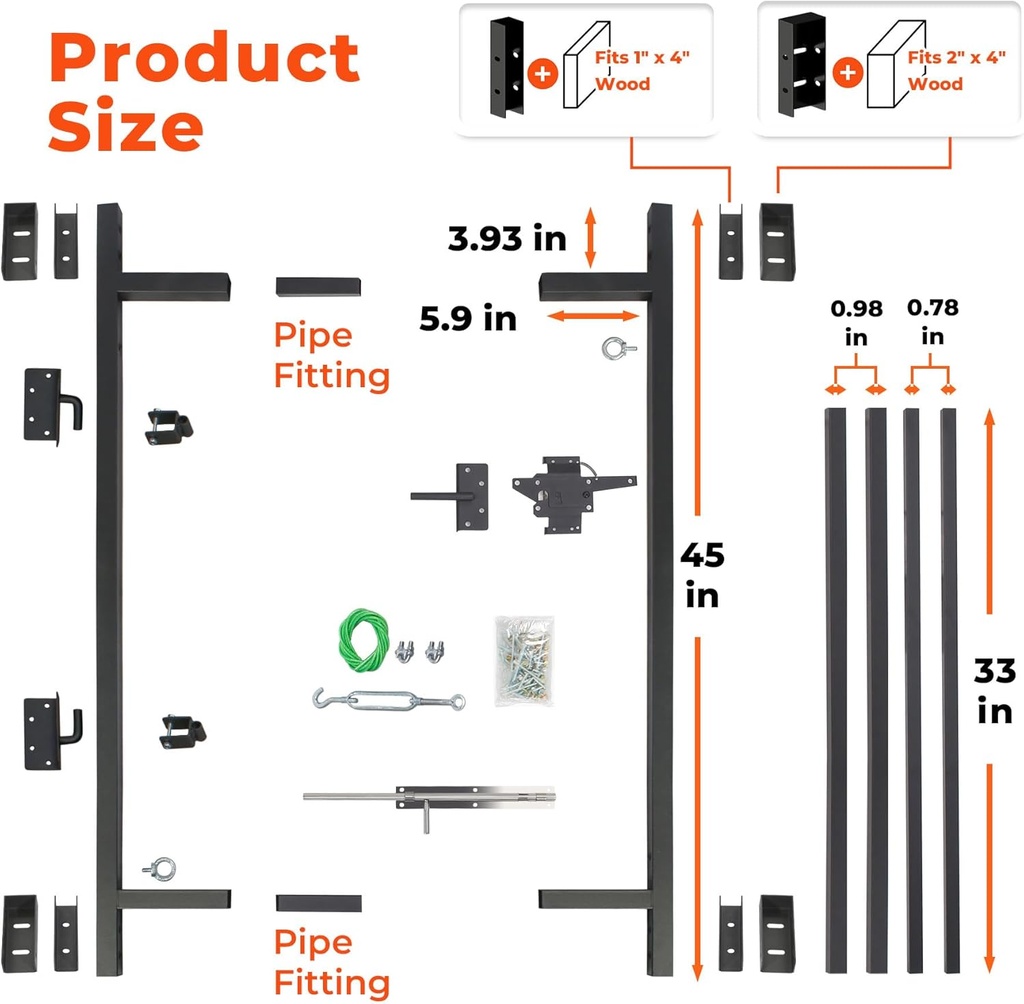 Product Size

Fits 1" x 4" Wood

Fits 2" x 4" Wood

3.93 in

5.9 in

Pipe Fitting

0.98 in

0.78 in

45 in

33 in

Pipe Fitting