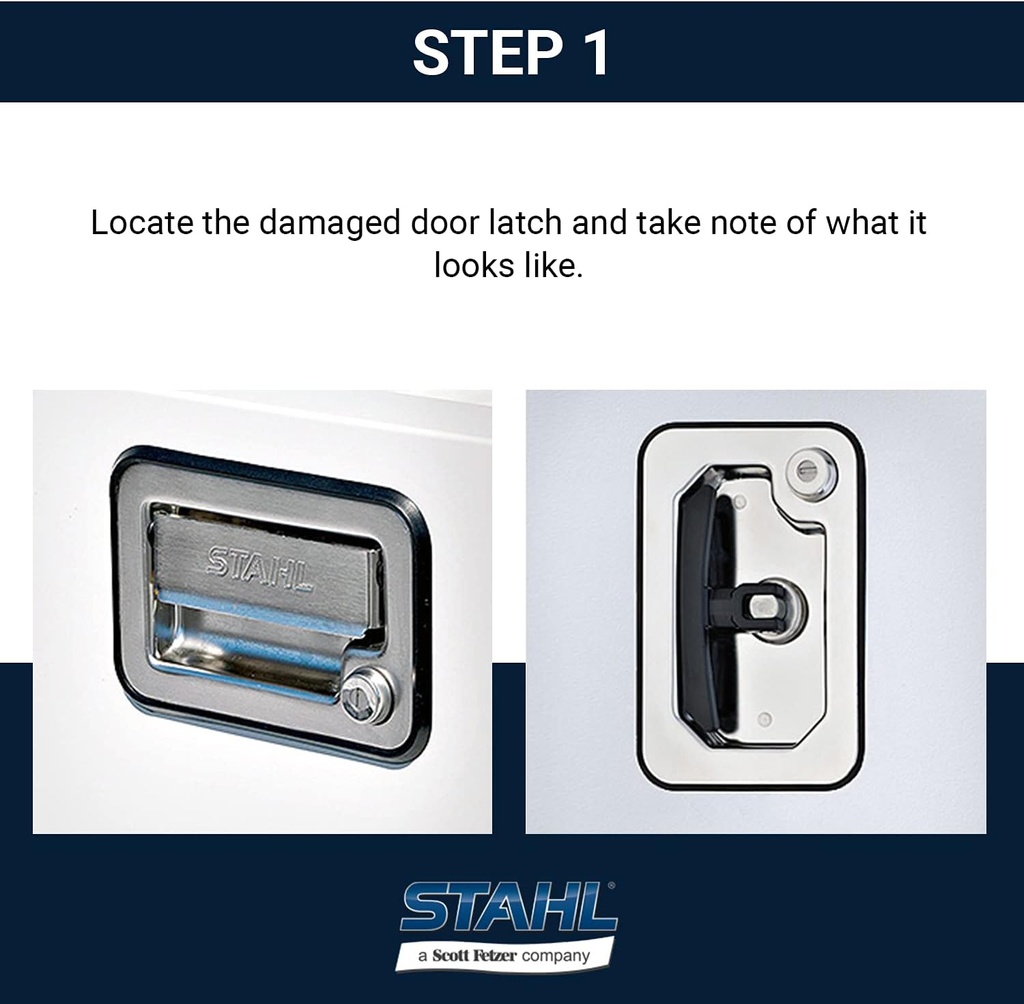 STEP 1

Locate the damaged door latch and take note of what it looks like.

STAHL

STAHL®
a Scott Fetzer company