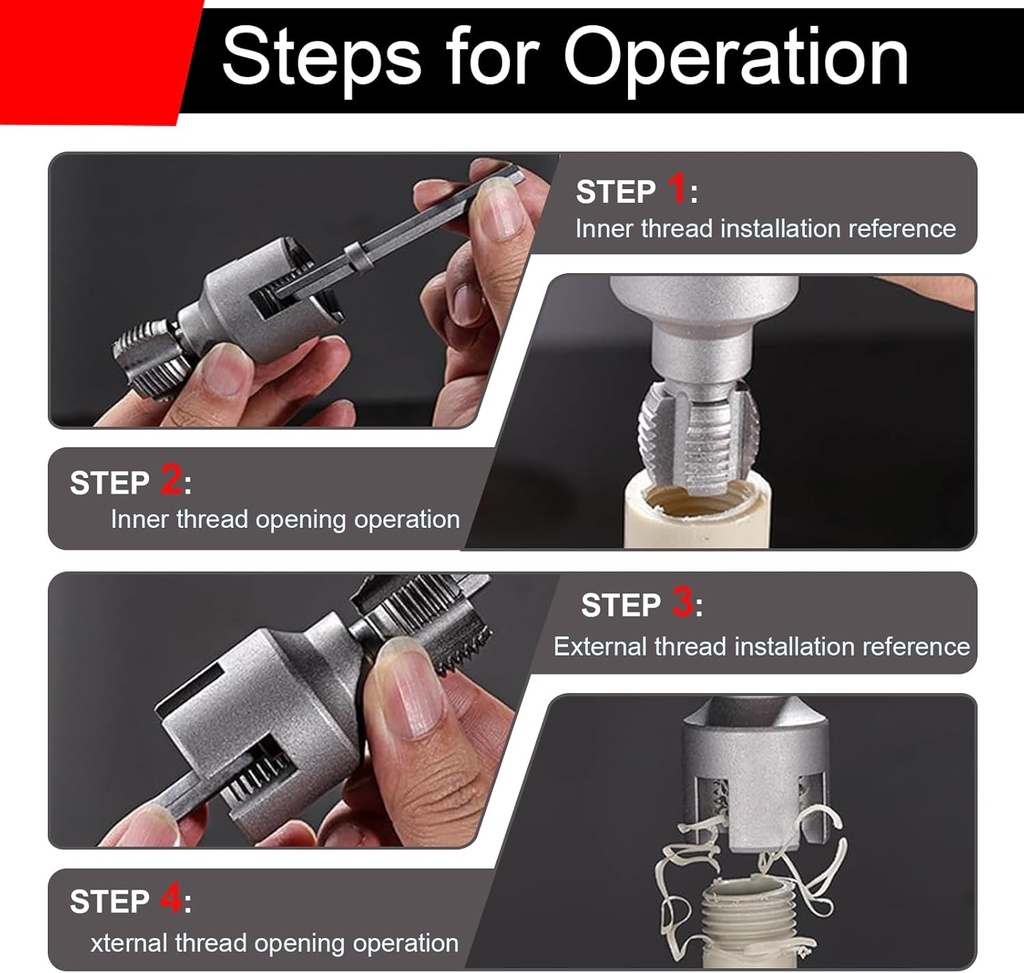 Steps for Operation

STEP 1:
Inner thread installation reference

STEP 2:
Inner thread opening operation

STEP 3:
External thread installation reference

STEP 4:
xternal thread opening operation