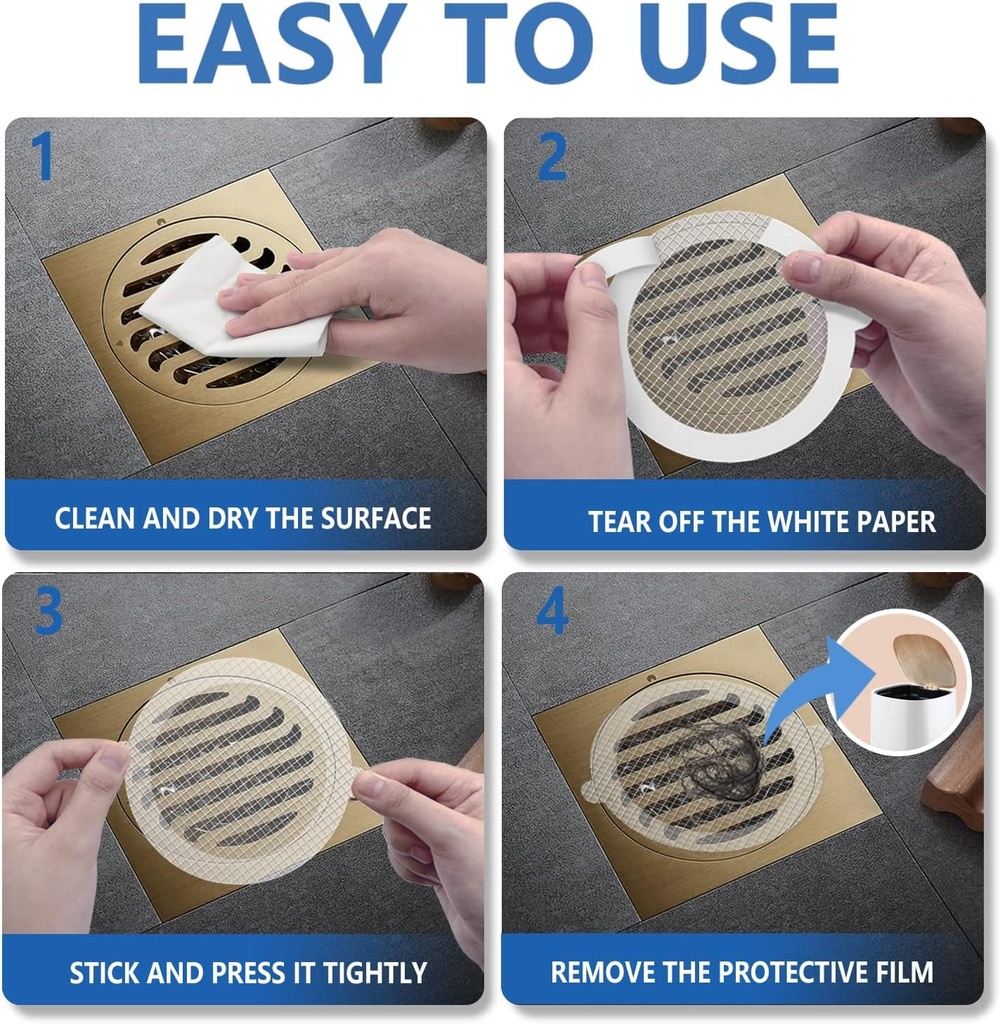 EASY TO USE

1

CLEAN AND DRY THE SURFACE

2

TEAR OFF THE WHITE PAPER

3

STICK AND PRESS IT TIGHTLY

4

REMOVE THE PROTECTIVE FILM