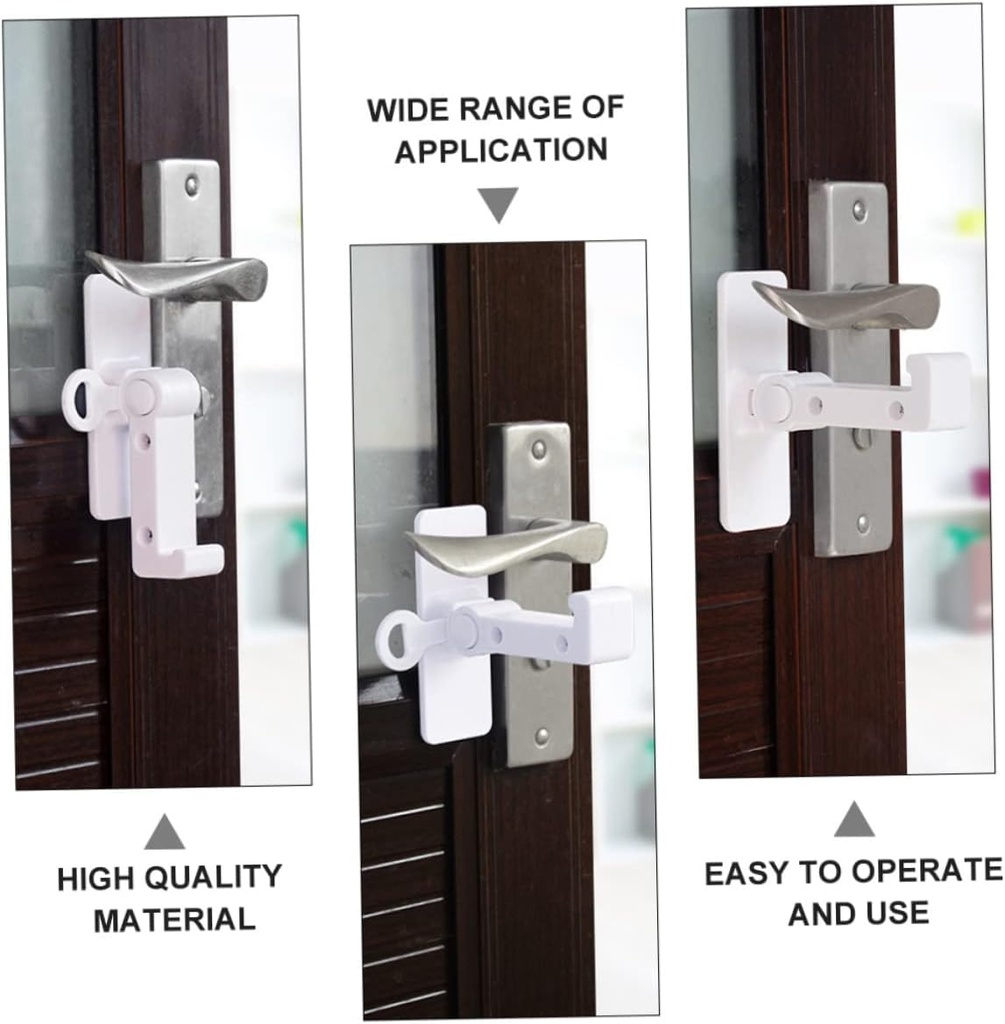 WIDE RANGE OF APPLICATION

HIGH QUALITY MATERIAL

EASY TO OPERATE AND USE