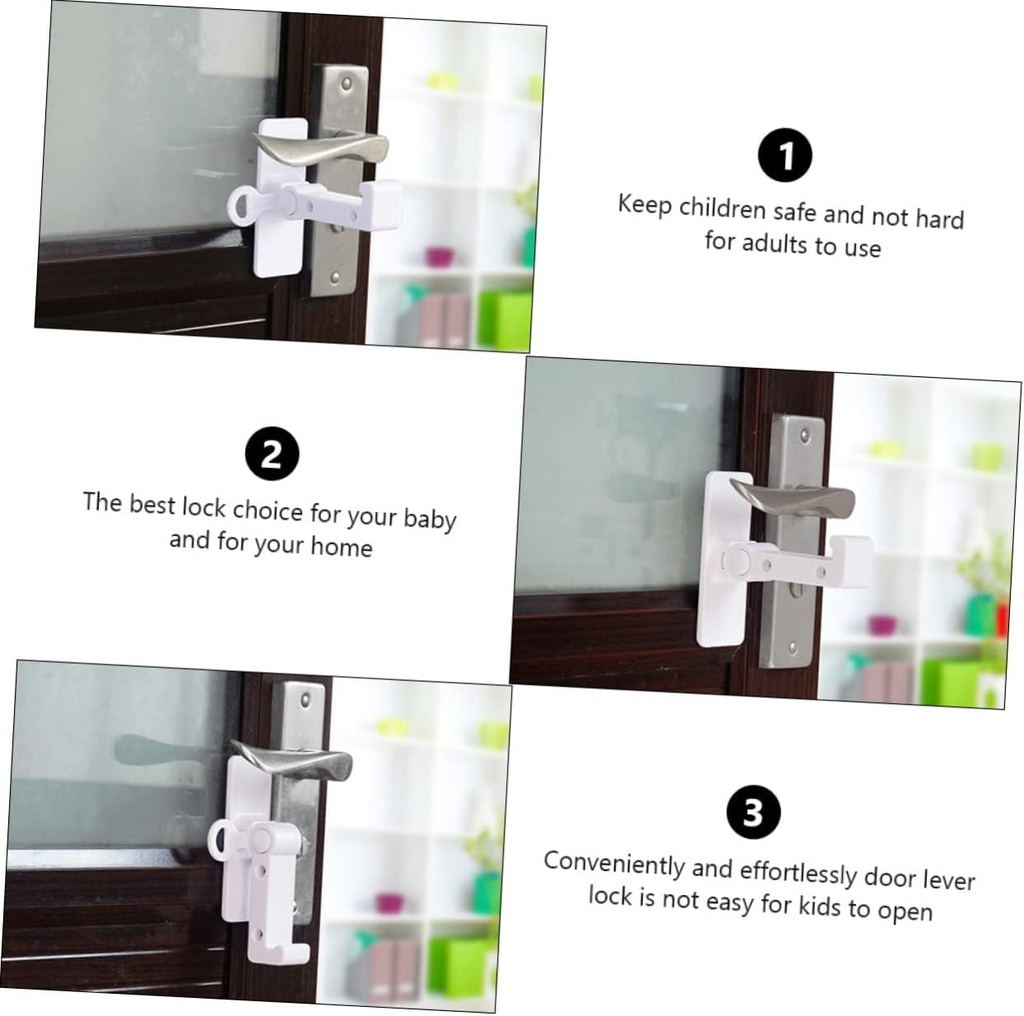 1
Keep children safe and not hard for adults to use

2
The best lock choice for your baby and for your home

3
Conveniently and effortlessly door lever lock is not easy for kids to open