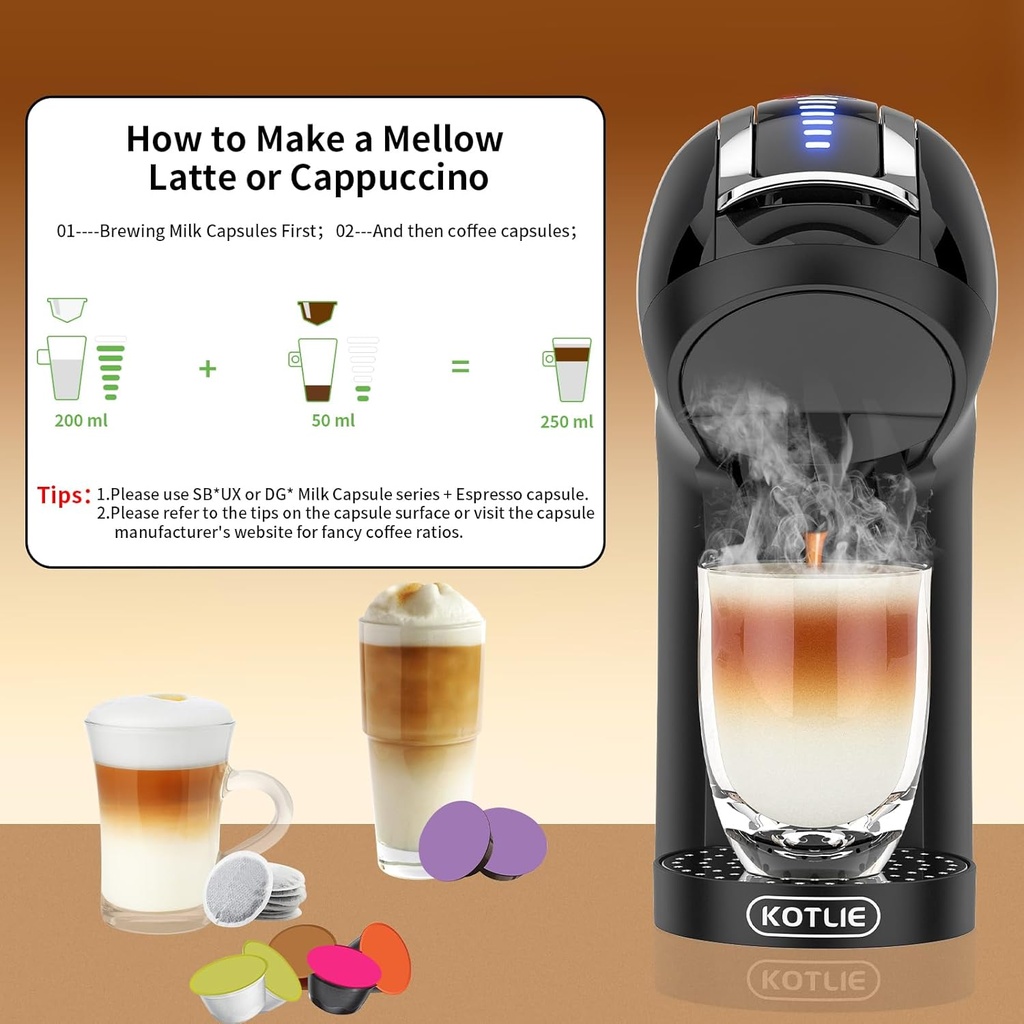 How to Make a Mellow Latte or Cappuccino

01----Brewing Milk Capsules First; 02---And then coffee capsules;

200 ml + 50 ml = 250 ml

Tips: 1.Please use SB*UX or DG* Milk Capsule series + Espresso capsule.
2.Please refer to the tips on the capsule surface or visit the capsule manufacturer's website for fancy coffee ratios.

KOTLIE

KOTLIE