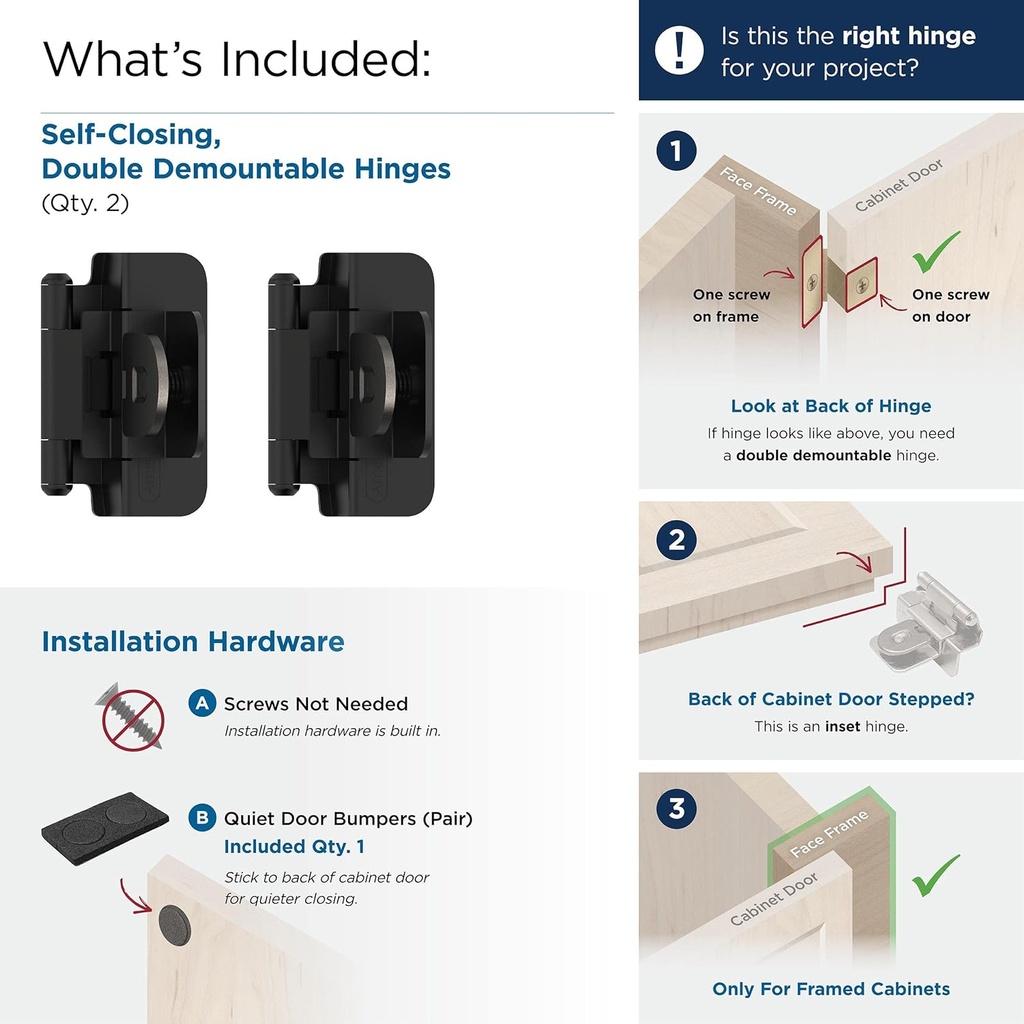 What's Included:

Self-Closing, Double Demountable Hinges
(Qty. 2)

Installation Hardware

A Screws Not Needed
Installation hardware is built in.

B Quiet Door Bumpers (Pair)
Included Qty. 1
Stick to back of cabinet door for quieter closing.

! Is this the right hinge for your project?

1
Face Frame
Cabinet Door
One screw on frame
One screw on door
Look at Back of Hinge
If hinge looks like above, you need a double demountable hinge.

2
Back of Cabinet Door Stepped?
This is an inset hinge.

3
Face Frame
Cabinet Door
Only For Framed Cabinets