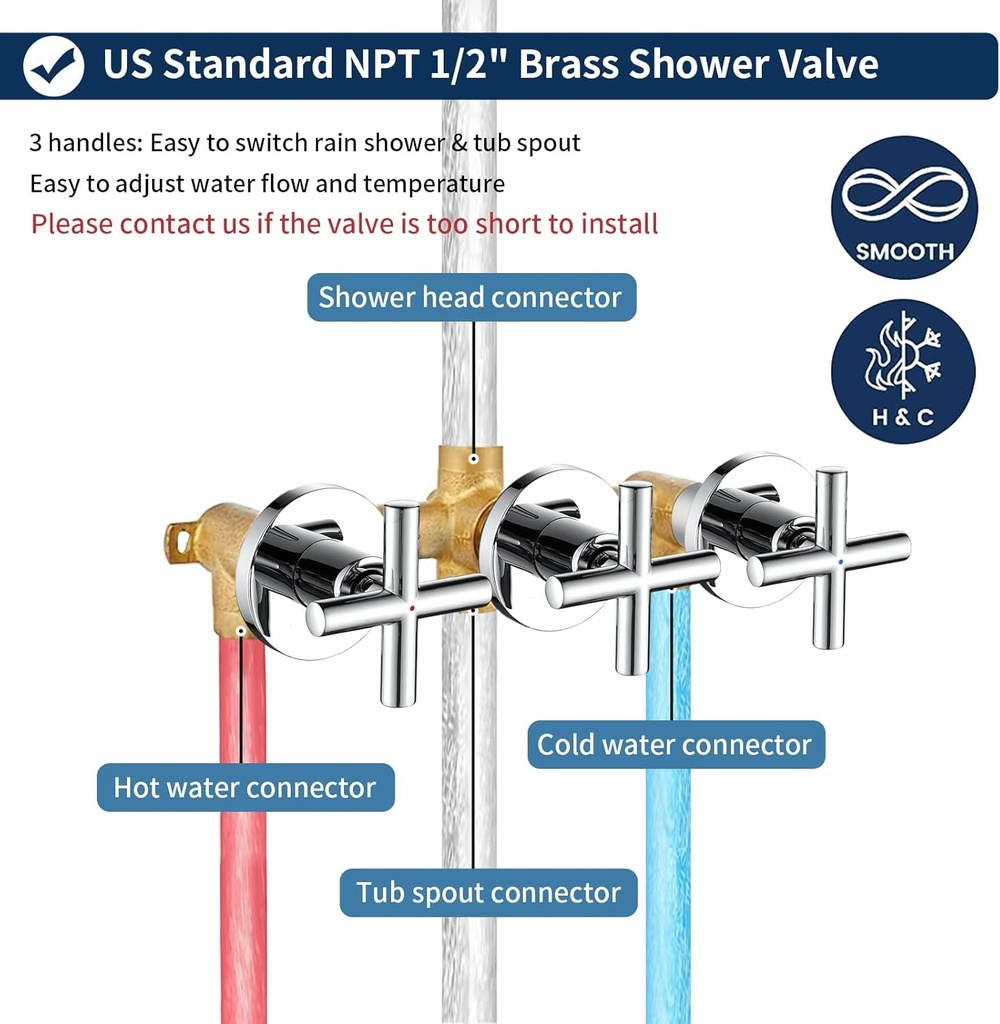 US Standard NPT 1/2" Brass Shower Valve

3 handles: Easy to switch rain shower & tub spout
Easy to adjust water flow and temperature
Please contact us if the valve is too short to install

SMOOTH

H & C

Shower head connector

Cold water connector

Hot water connector

Tub spout connector