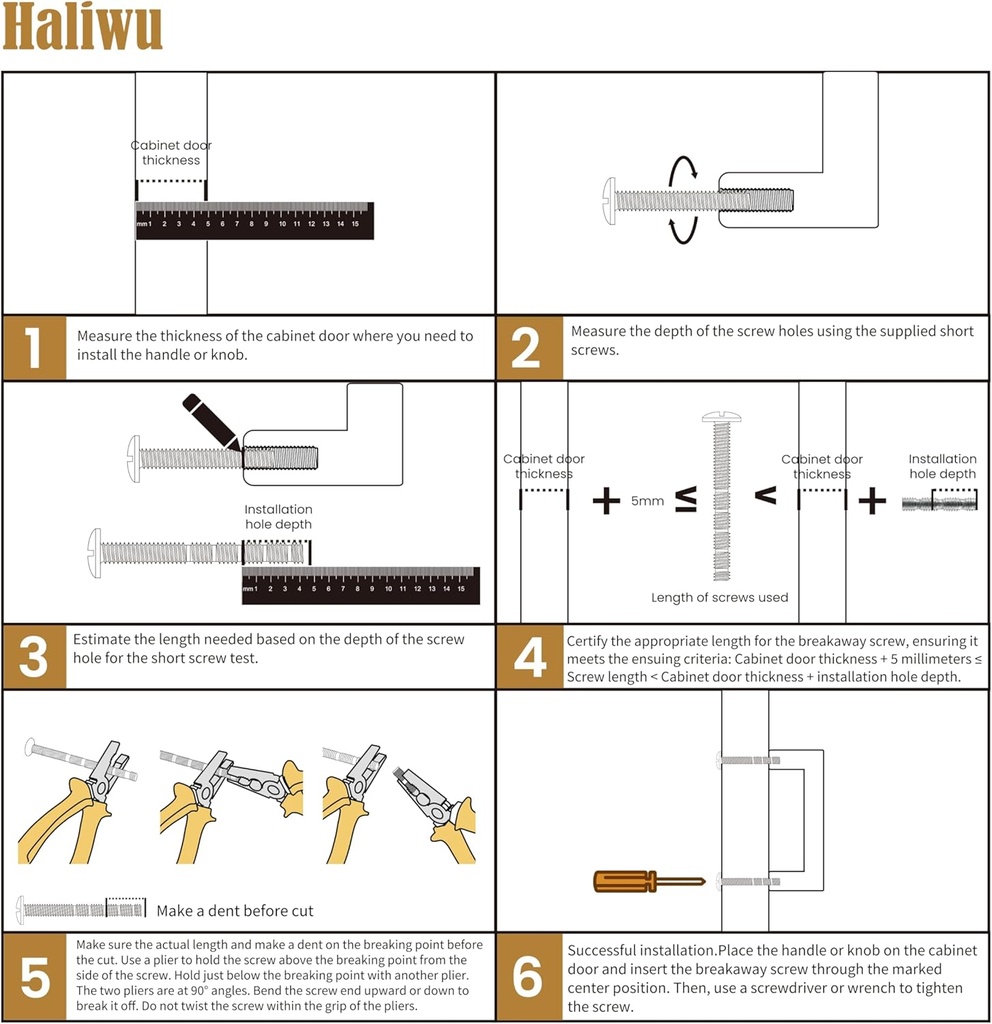 Haliwu

Cabinet door thickness

mm 1 2 3 4 5 6 7 8 9 10 11 12 13 14 15

1 Measure the thickness of the cabinet door where you need to install the handle or knob.

2 Measure the depth of the screw holes using the supplied short screws.

Installation hole depth

mm 1 2 3 4 5 6 7 8 9 10 11 12 13 14 15

3 Estimate the length needed based on the depth of the screw hole for the short screw test.

Cabinet door thickness + 5mm ≤ < Cabinet door thickness + Installation hole depth

Length of screws used

4 Certify the appropriate length for the breakaway screw, ensuring it meets the ensuing criteria: Cabinet door thickness + 5 millimeters ≤ Screw length < Cabinet door thickness + installation hole depth.

Make a dent before cut

5 Make sure the actual length and make a dent on the breaking point before the cut. Use a plier to hold the screw above the breaking point from the side of the screw. Hold just below the breaking point with another plier. The two pliers are at 90° angles. Bend the screw end upward or down to break it off. Do not twist the screw within the grip of the pliers.

6 Successful installation.Place the handle or knob on the cabinet door and insert the breakaway screw through the marked center position. Then, use a screwdriver or wrench to tighten the screw.