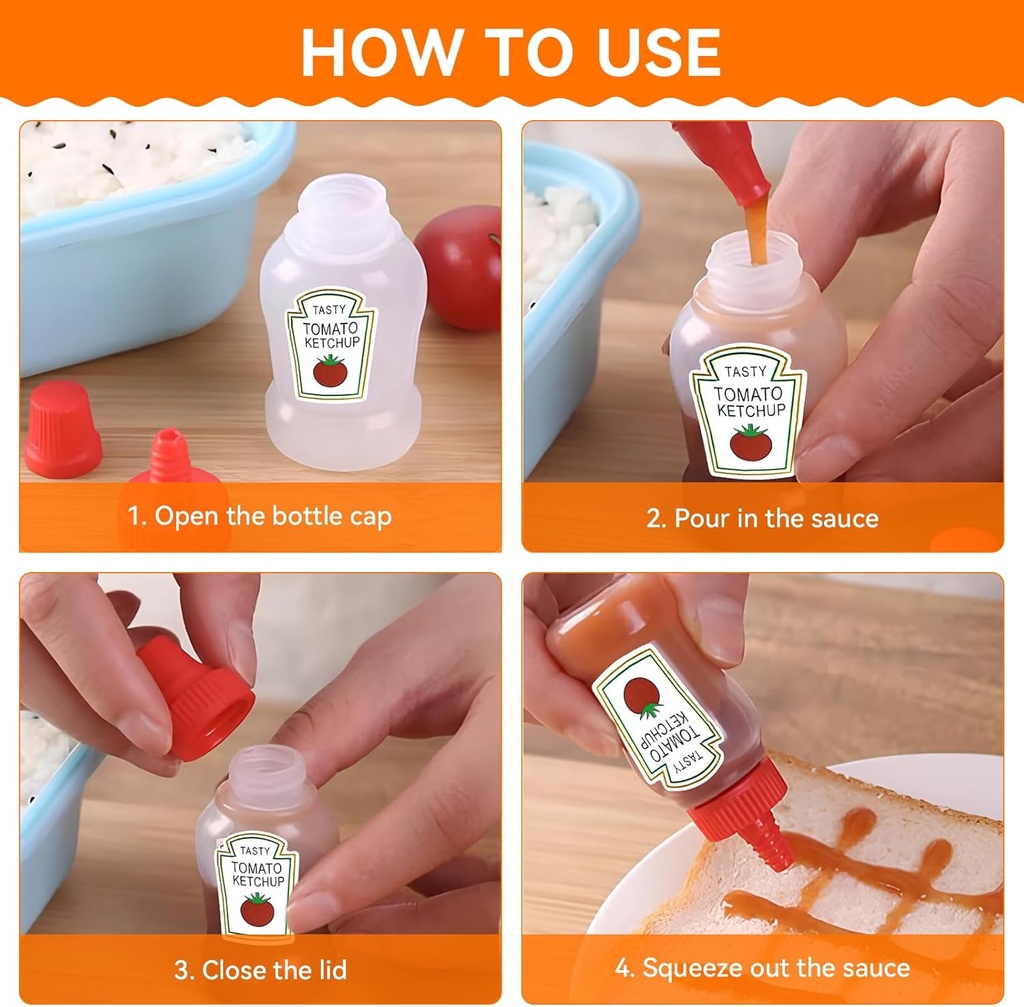 HOW TO USE

TASTY
TOMATO
KETCHUP

1. Open the bottle cap

TASTY
TOMATO
KETCHUP

2. Pour in the sauce

TASTY
TOMATO
KETCHUP

3. Close the lid

TASTY
TOMATO
KETCHUP

4. Squeeze out the sauce