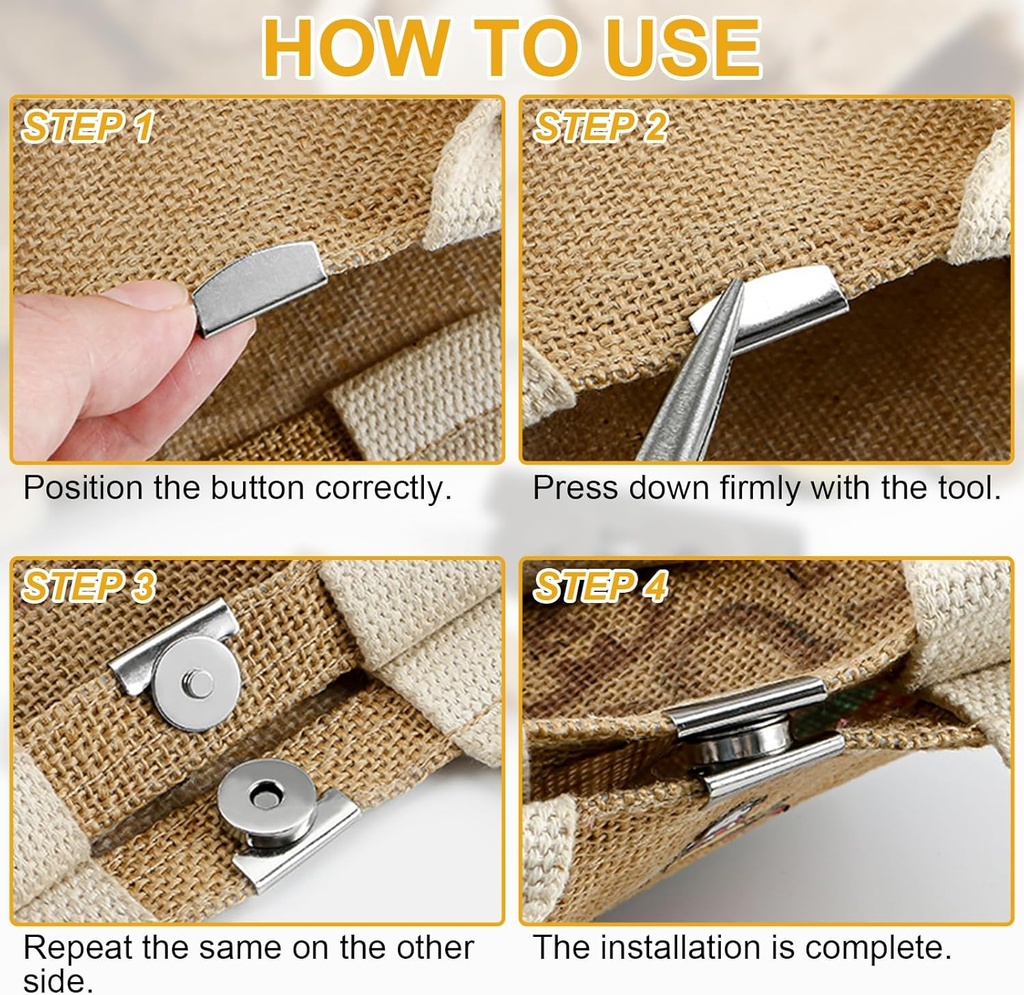 HOW TO USE

STEP 1

Position the button correctly.

STEP 2

Press down firmly with the tool.

STEP 3

Repeat the same on the other side.

STEP 4

The installation is complete.