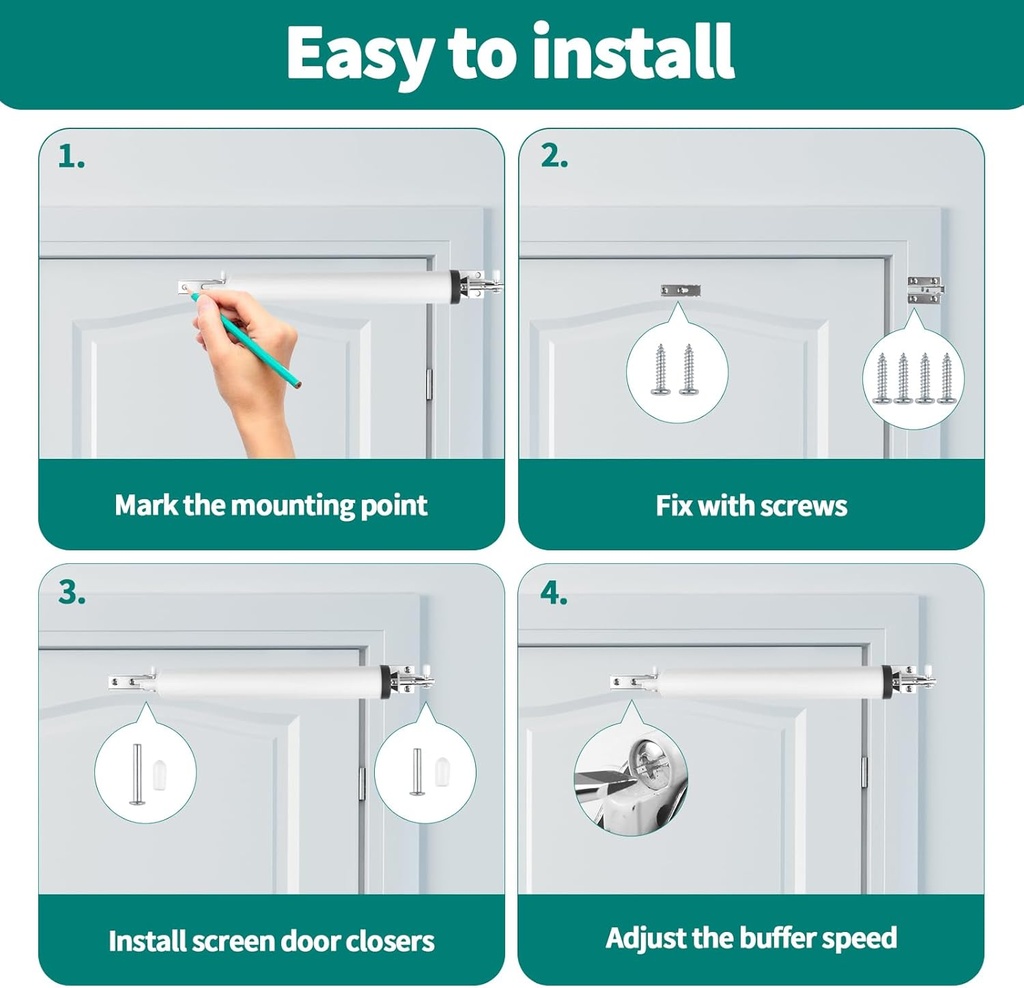 Easy to install

1.

Mark the mounting point

2.

Fix with screws

3.

Install screen door closers

4.

Adjust the buffer speed