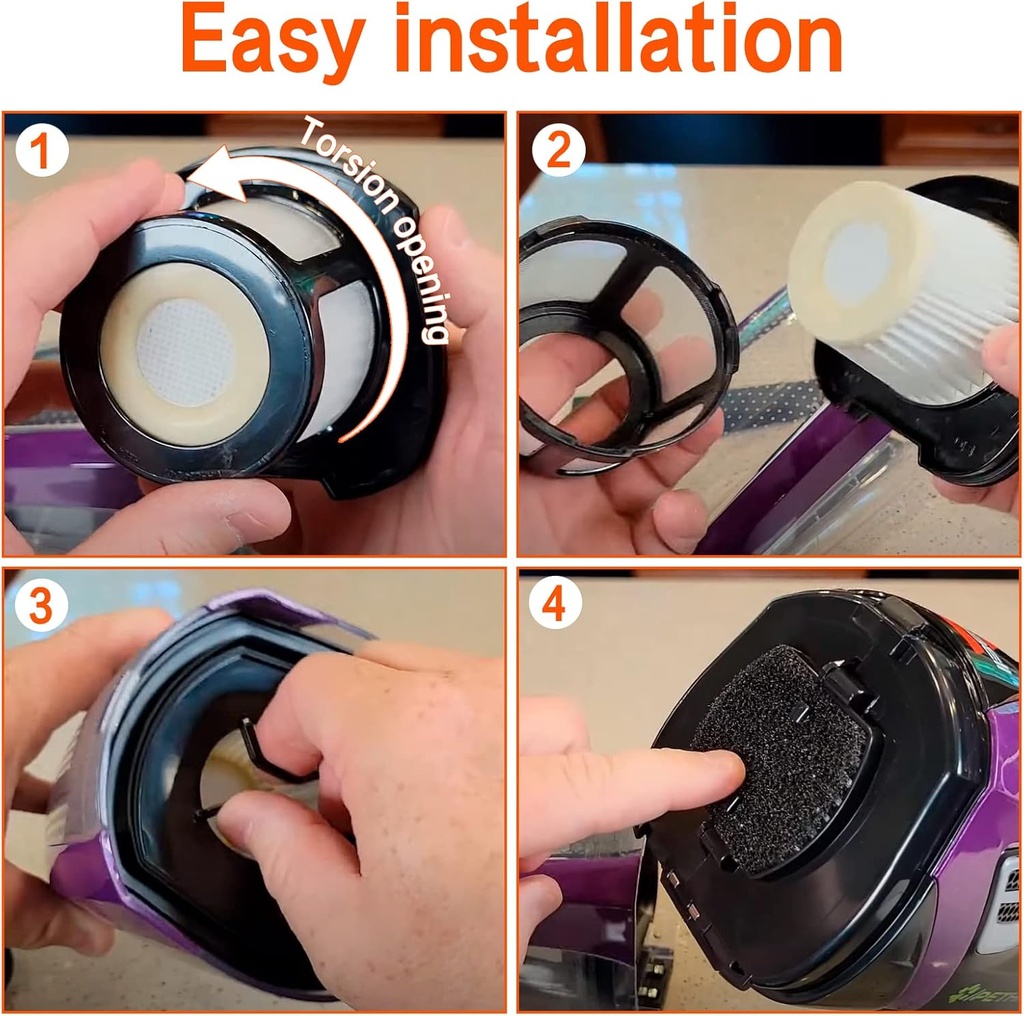 Easy installation

1

Torsion opening

2

3

4