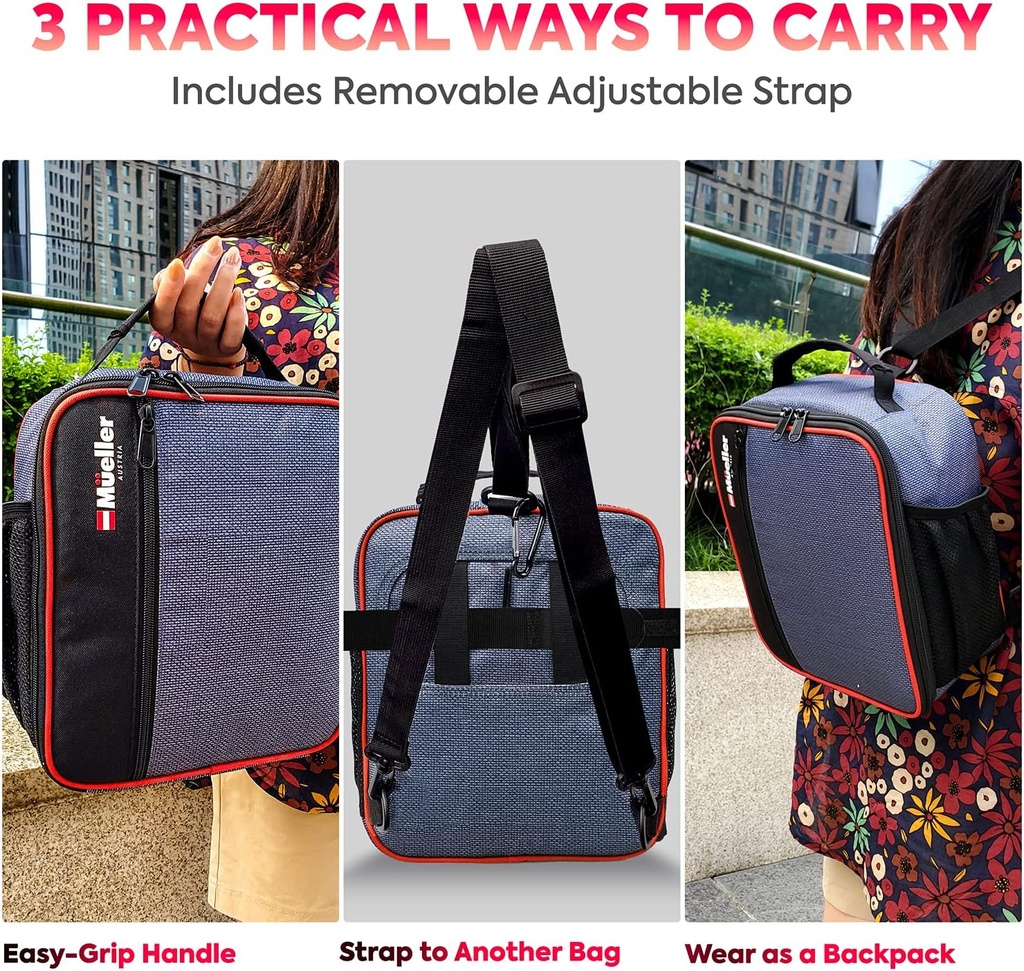 3 PRACTICAL WAYS TO CARRY
Includes Removable Adjustable Strap

Mueller AUSTRIA

Mueller AUSTRIA

Easy-Grip Handle

Strap to Another Bag

Wear as a Backpack