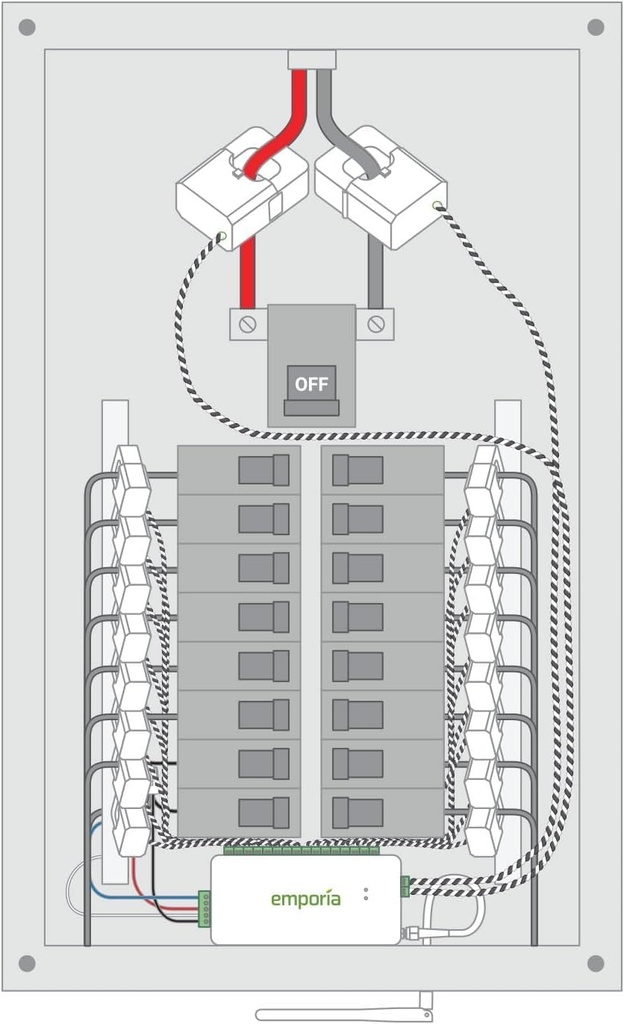 OFF

emporia