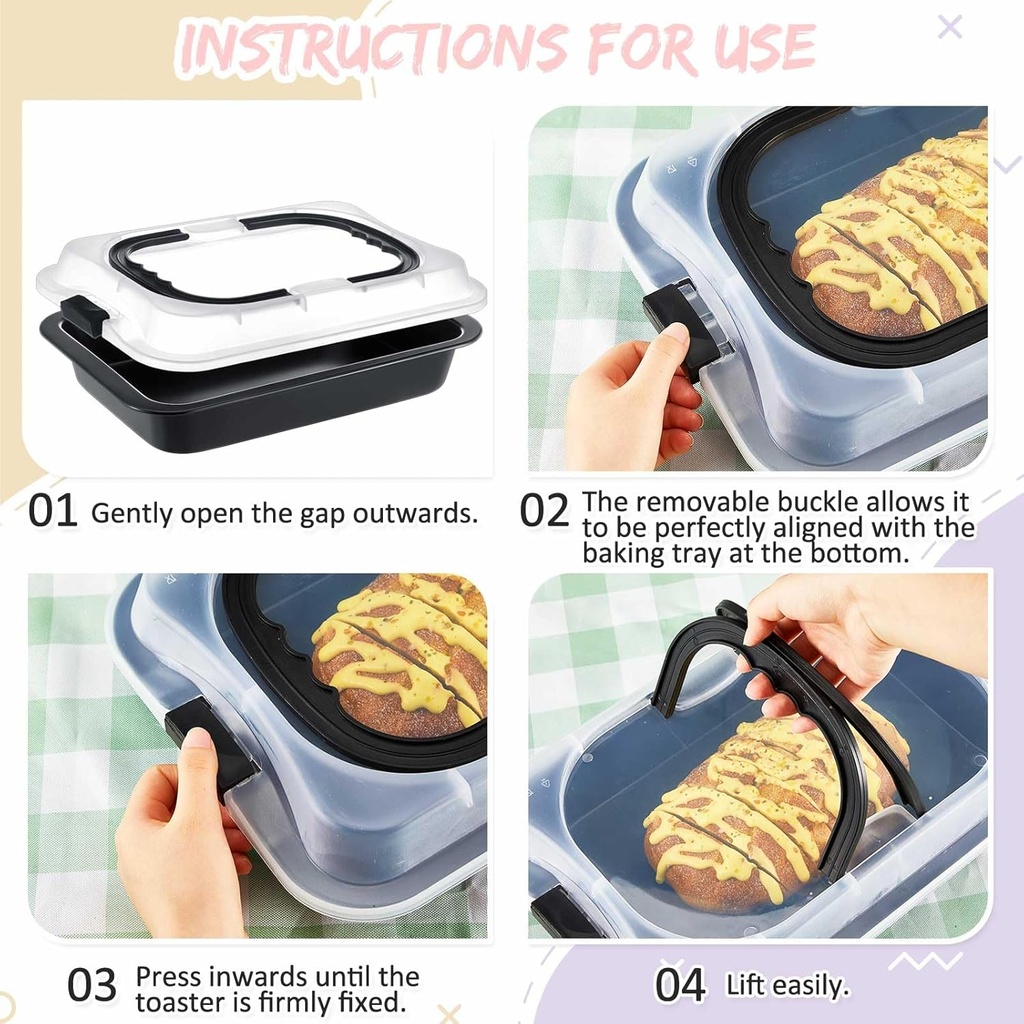 INSTRUCTIONS FOR USE

01 Gently open the gap outwards.

02 The removable buckle allows it to be perfectly aligned with the baking tray at the bottom.

03 Press inwards until the toaster is firmly fixed.

04 Lift easily.