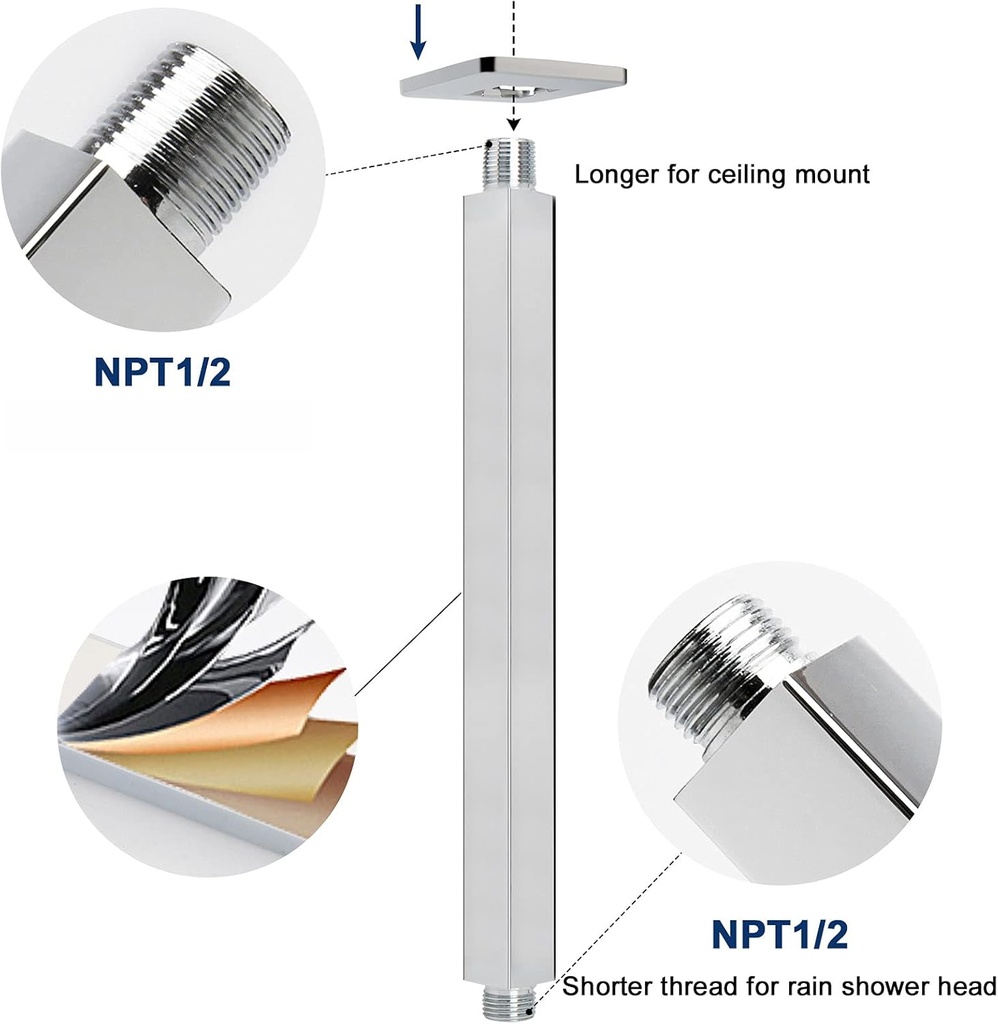 Longer for ceiling mount

NPT1/2

NPT1/2

Shorter thread for rain shower head