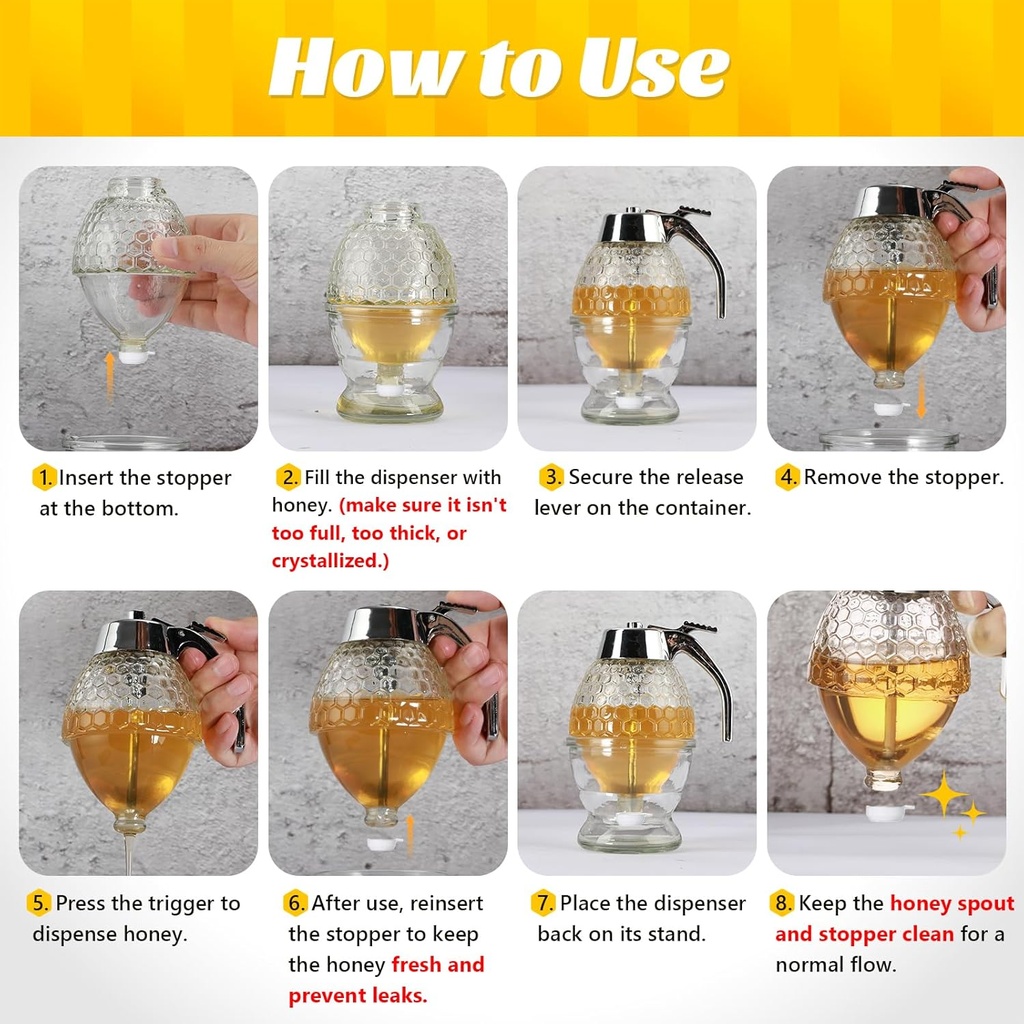 How to Use

1. Insert the stopper at the bottom.

2. Fill the dispenser with honey. (make sure it isn't too full, too thick, or crystallized.)

3. Secure the release lever on the container.

4. Remove the stopper.

5. Press the trigger to dispense honey.

6. After use, reinsert the stopper to keep the honey fresh and prevent leaks.

7. Place the dispenser back on its stand.

8. Keep the honey spout and stopper clean for a normal flow.