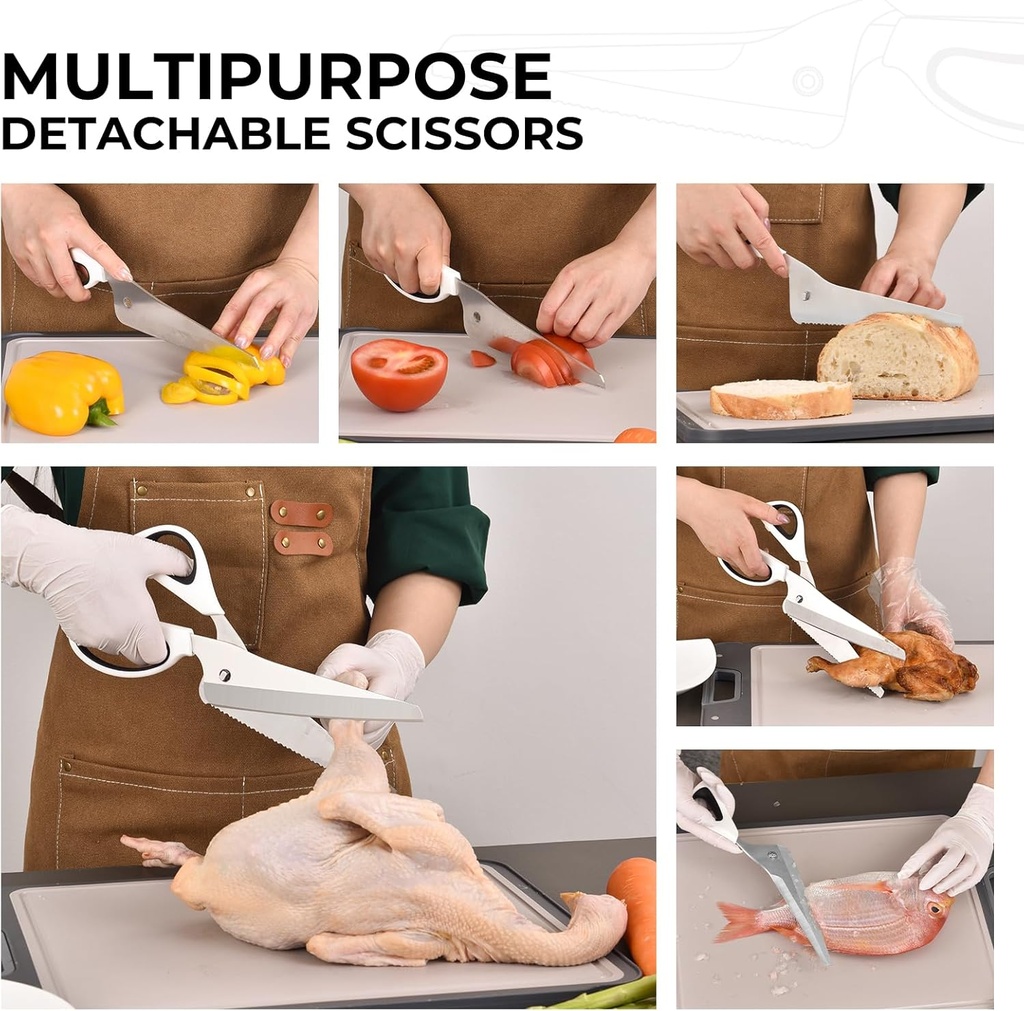 MULTIPURPOSE
DETACHABLE SCISSORS