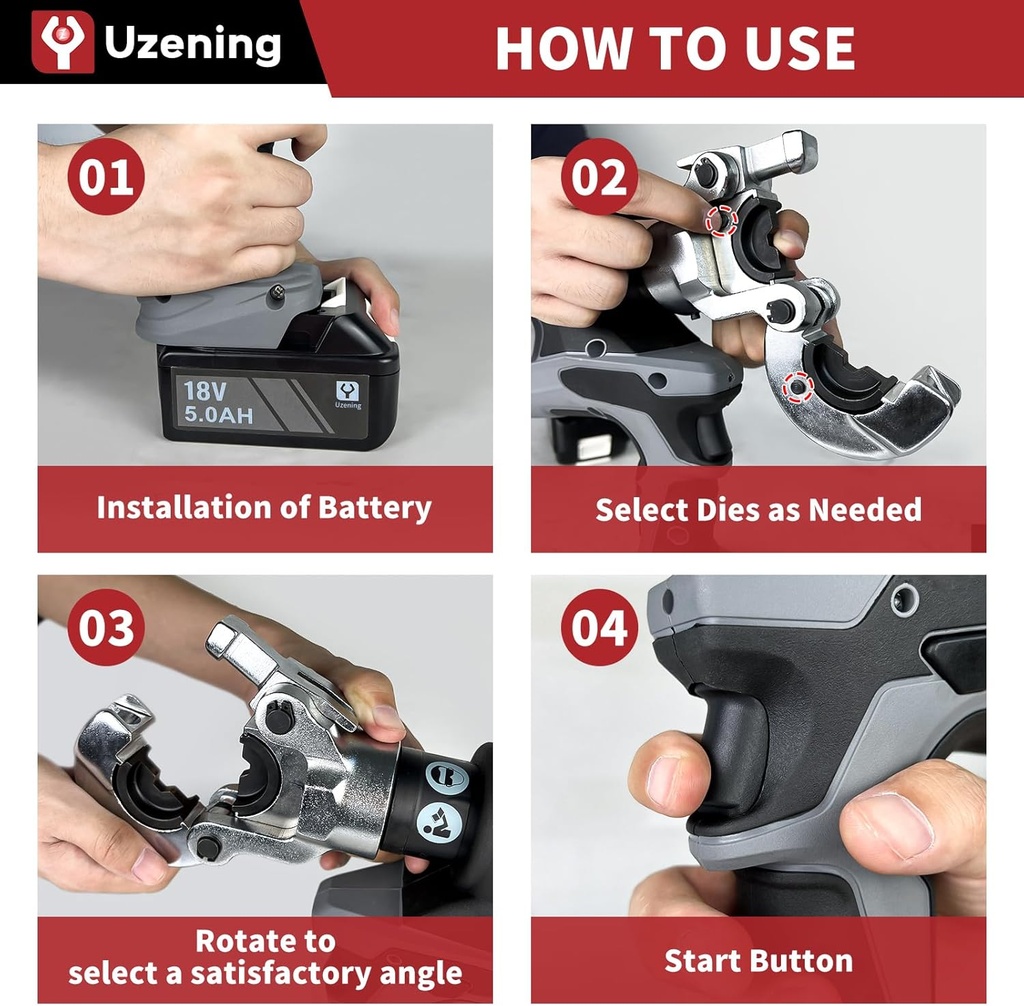 Uzening

HOW TO USE

01

18V
5.0AH

Uzening

Installation of Battery

02

Select Dies as Needed

03

Rotate to select a satisfactory angle

04

Start Button