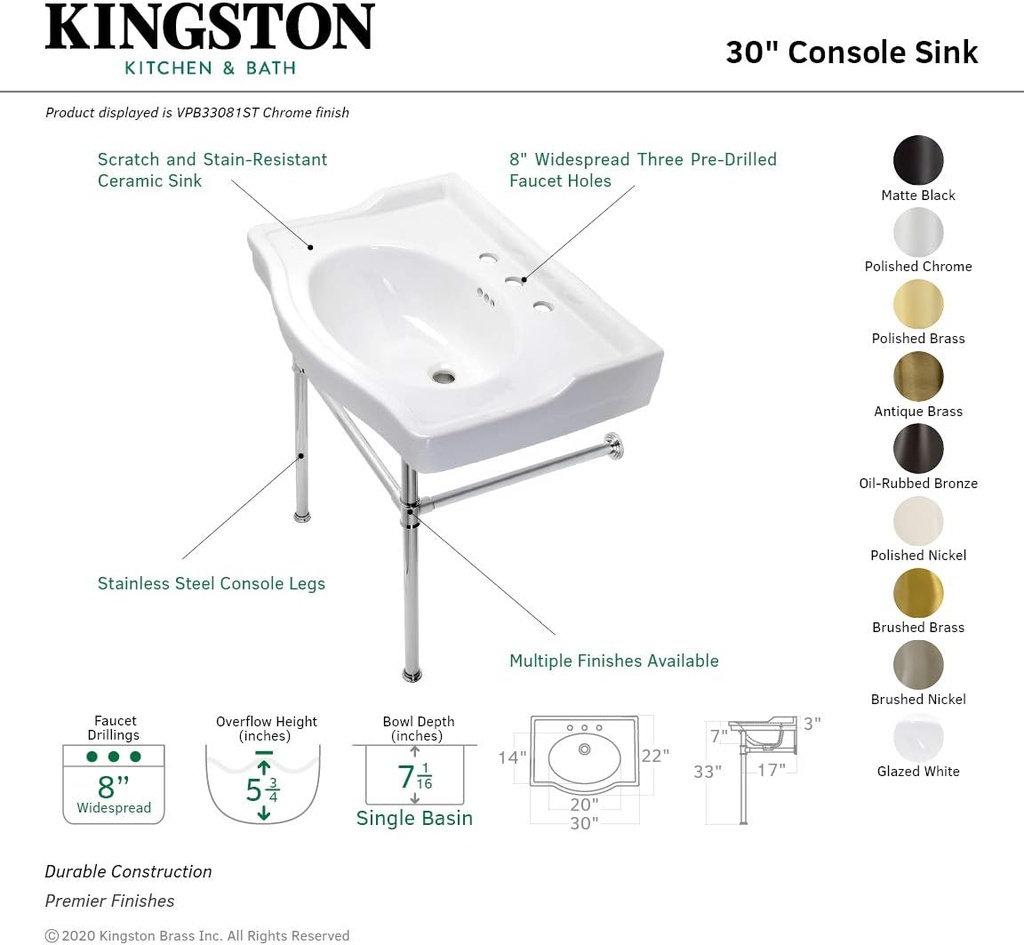 KINGSTON
KITCHEN & BATH

30" Console Sink

Product displayed is VPB33081ST Chrome finish

Scratch and Stain-Resistant Ceramic Sink

8" Widespread Three Pre-Drilled Faucet Holes

Stainless Steel Console Legs

Multiple Finishes Available

Matte Black
Polished Chrome
Polished Brass
Antique Brass
Oil-Rubbed Bronze
Polished Nickel
Brushed Brass
Brushed Nickel
Glazed White

Faucet Drillings
8"
Widespread

Overflow Height (inches)
$5\frac{3}{4}$

Bowl Depth (inches)
$7\frac{1}{16}$
Single Basin

14"
22"
20"
30"

7"
3"
33"
17"

Durable Construction
Premier Finishes

© 2020 Kingston Brass Inc. All Rights Reserved